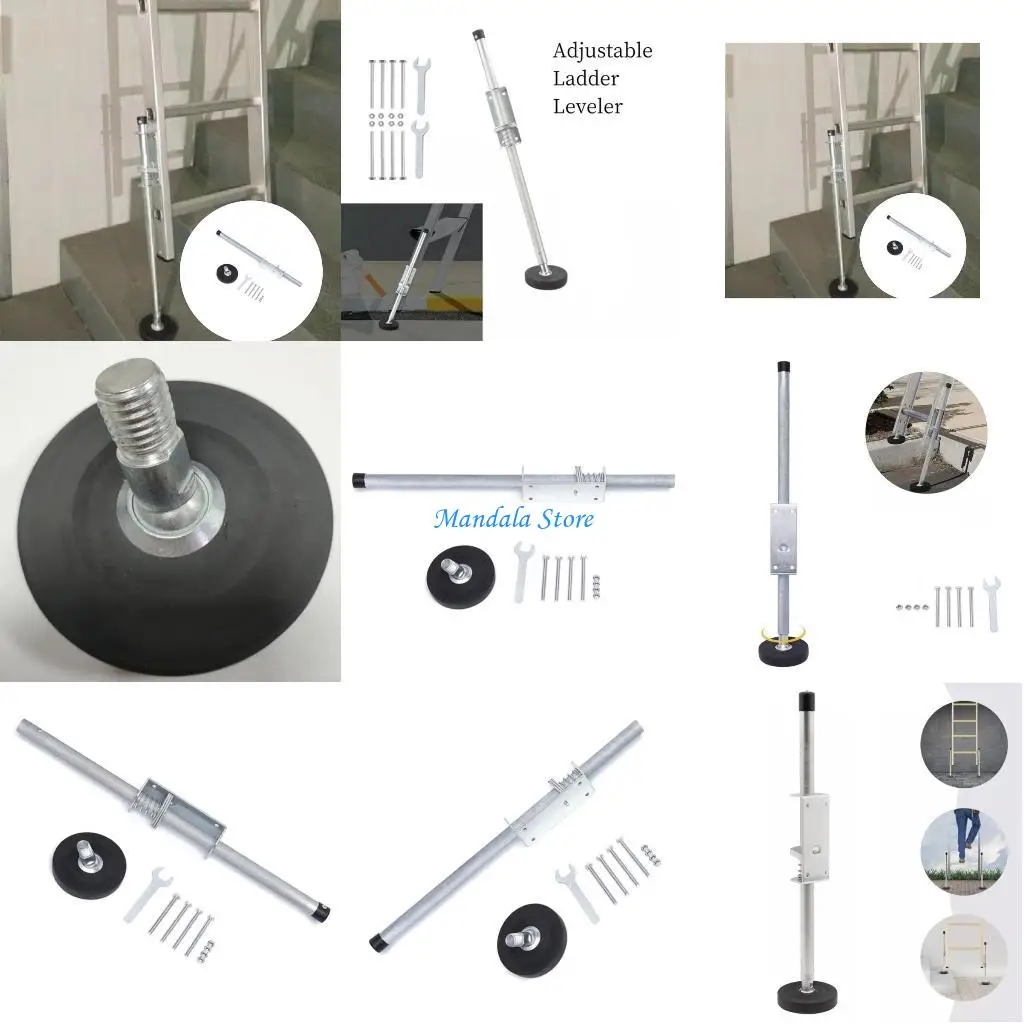 Adjustable Ladder Leveler

Mandala Store