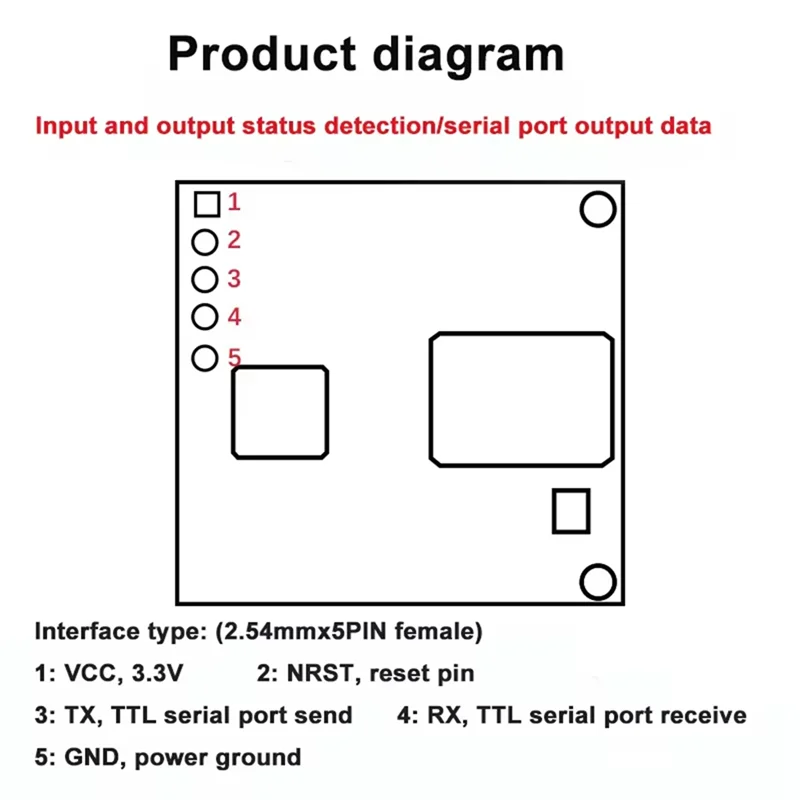 Product diagram

Input and output status detection/serial port output data

1
2
3
4
5

Interface type: (2.54mmx5PIN female)

1: VCC, 3.3V 2: NRST, reset pin

3: TX, TTL serial port send 4: RX, TTL serial port receive

5: GND, power ground