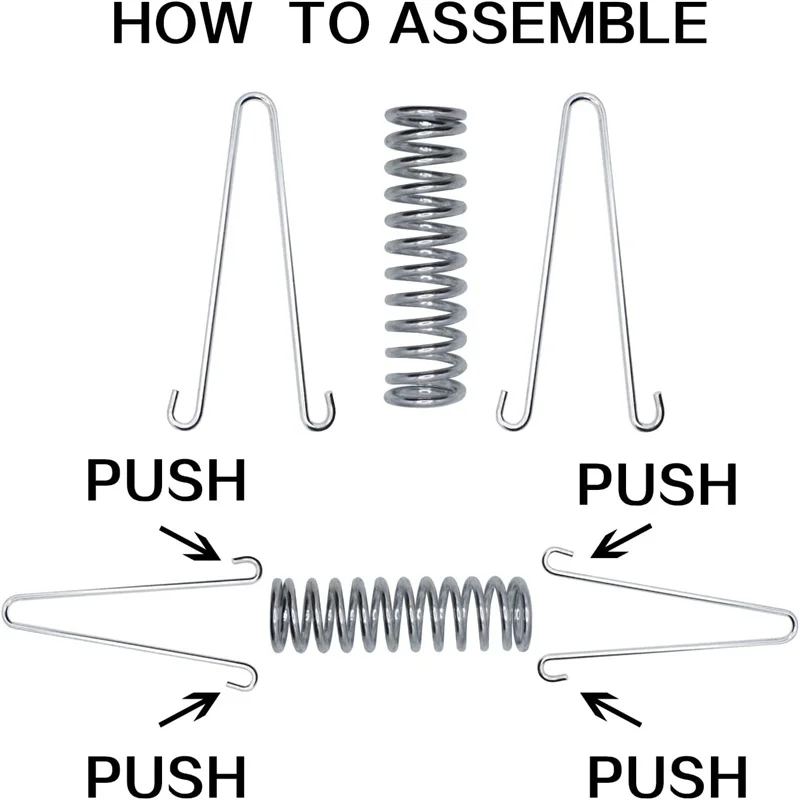 HOW TO ASSEMBLE

PUSH

PUSH

PUSH

PUSH