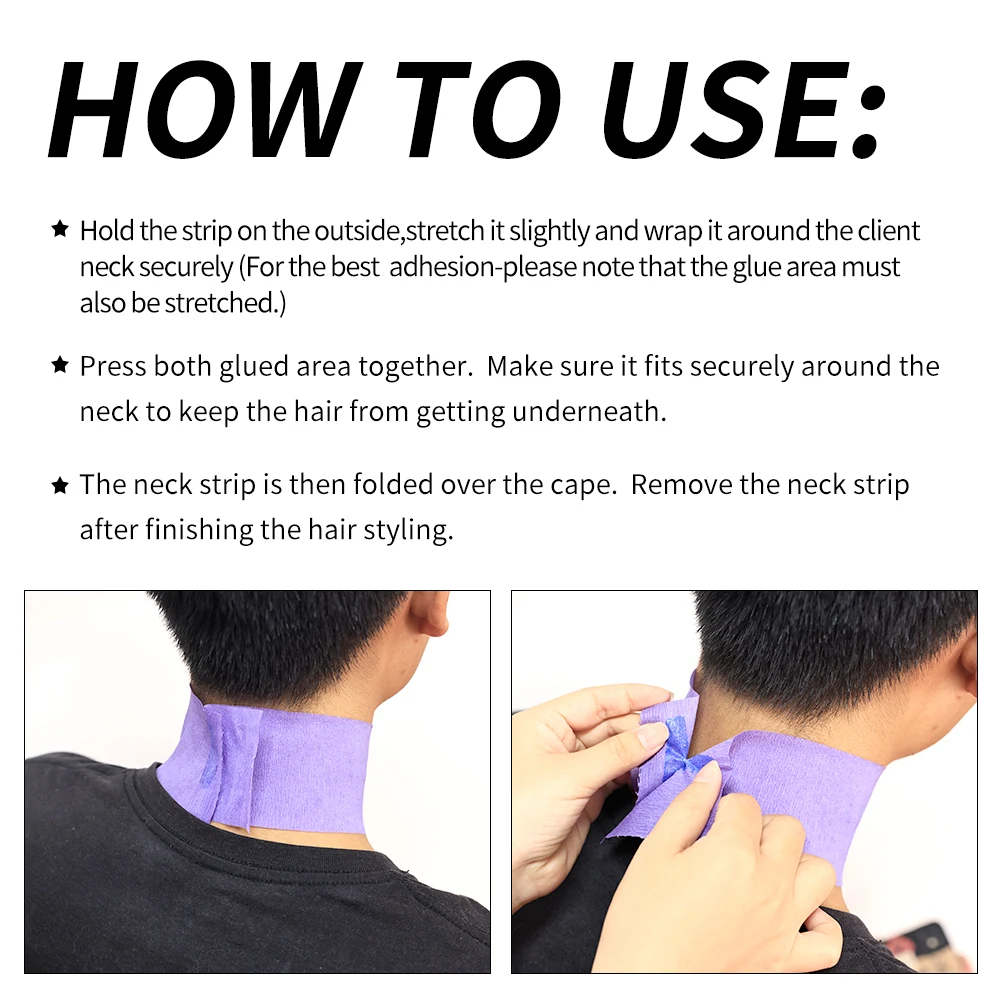 HOW TO USE:

★ Hold the strip on the outside,stretch it slightly and wrap it around the client neck securely (For the best adhesion-please note that the glue area must also be stretched.)

★ Press both glued area together. Make sure it fits securely around the neck to keep the hair from getting underneath.

★ The neck strip is then folded over the cape. Remove the neck strip after finishing the hair styling.