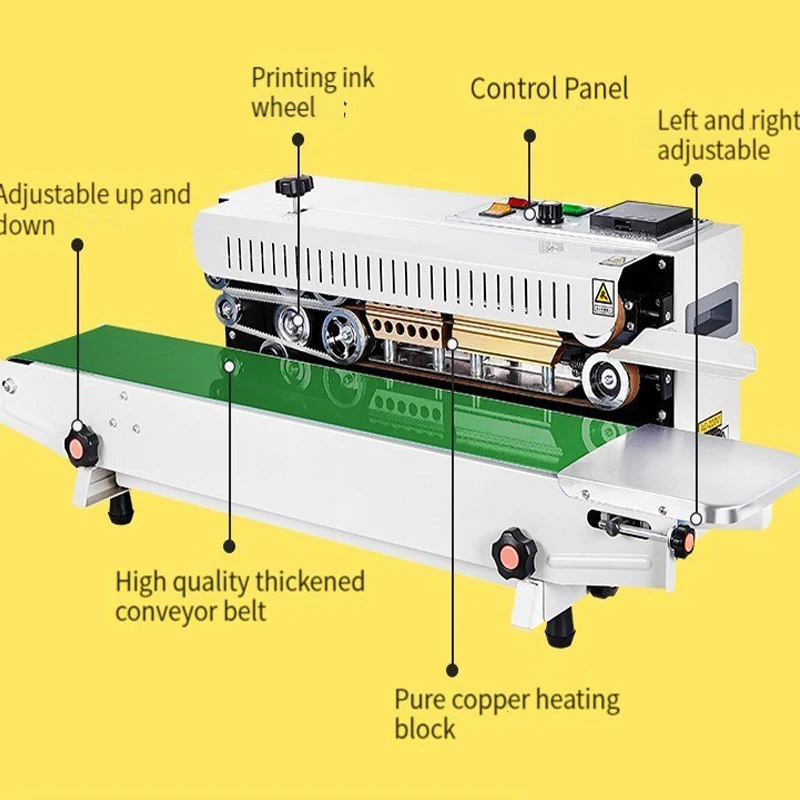 Printing ink wheel

Control Panel

Left and right adjustable

Adjustable up and down

High quality thickened conveyor belt

Pure copper heating block