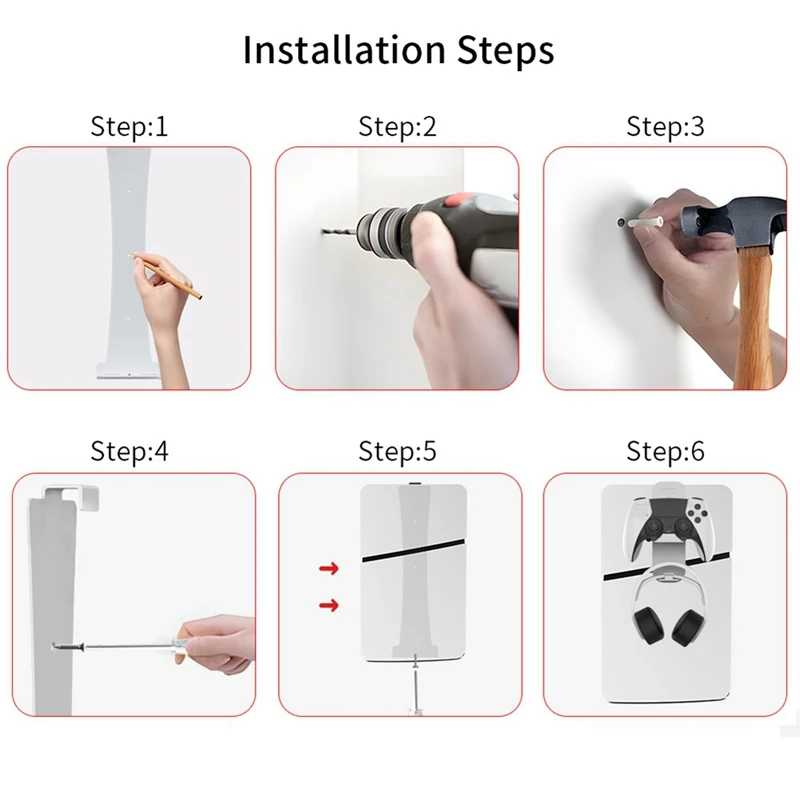 Installation Steps

Step:1

Step:2

Step:3

Step:4

Step:5

Step:6