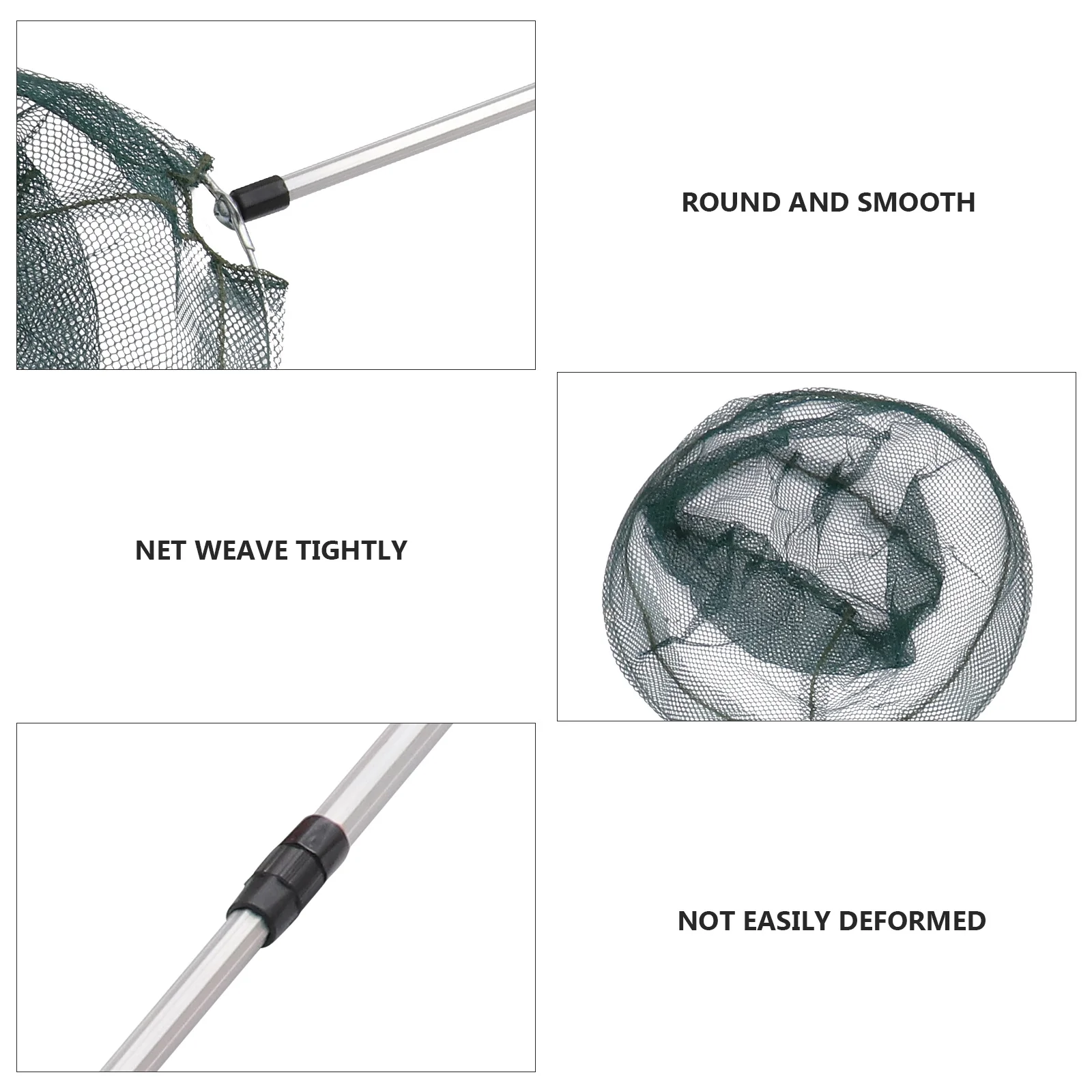 ROUND AND SMOOTH

NET WEAVE TIGHTLY

NOT EASILY DEFORMED