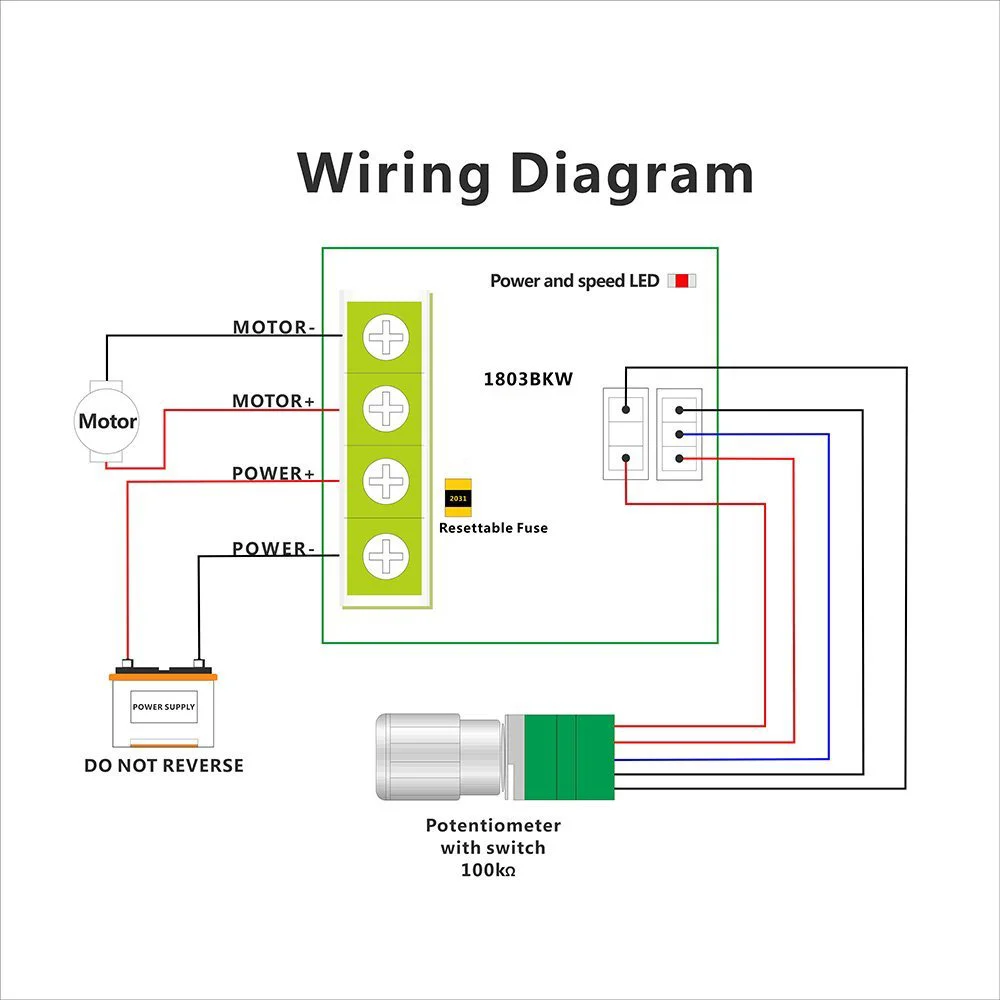 Wiring Diagram

Power and speed LED

MOTOR-

MOTOR+

POWER+

POWER-

Motor

1803BKW

2031

Resettable Fuse

POWER SUPPLY

DO NOT REVERSE

Potentiometer with switch 100kΩ