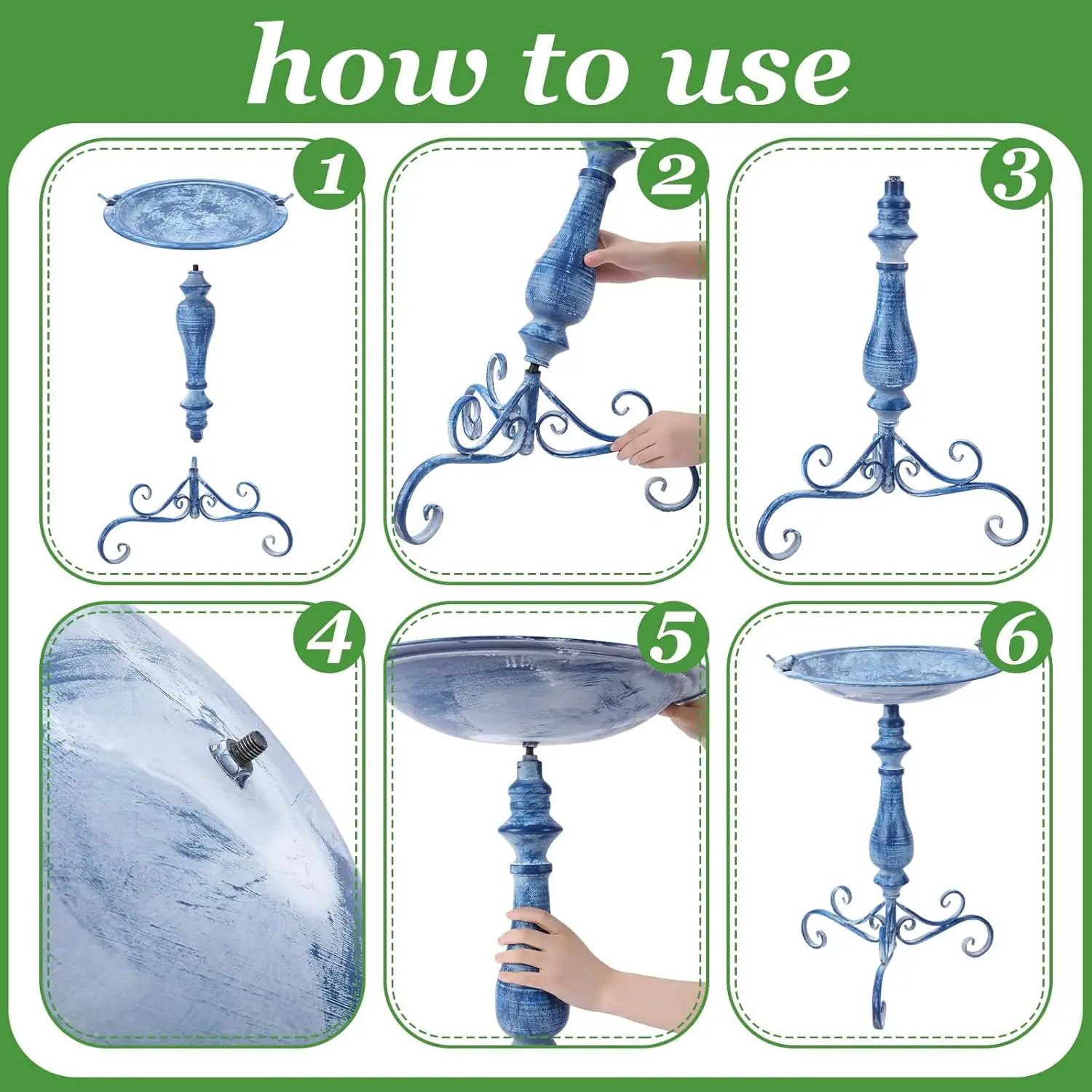 how to use

1

2

3

4

5

6