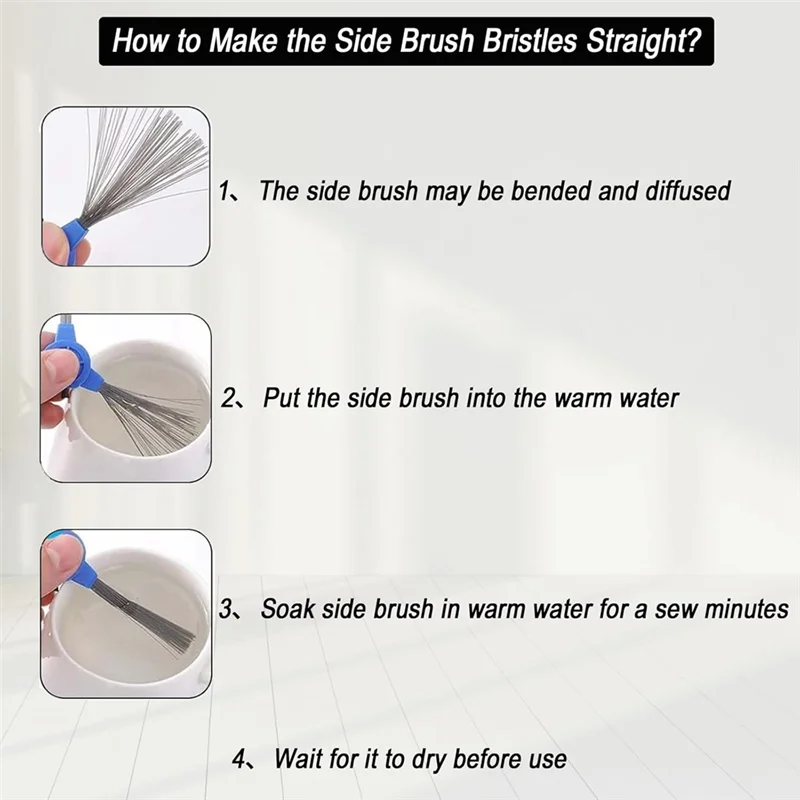 How to Make the Side Brush Bristles Straight?

1、 The side brush may be bended and diffused

2、 Put the side brush into the warm water

3、 Soak side brush in warm water for a sew minutes

4、 Wait for it to dry before use