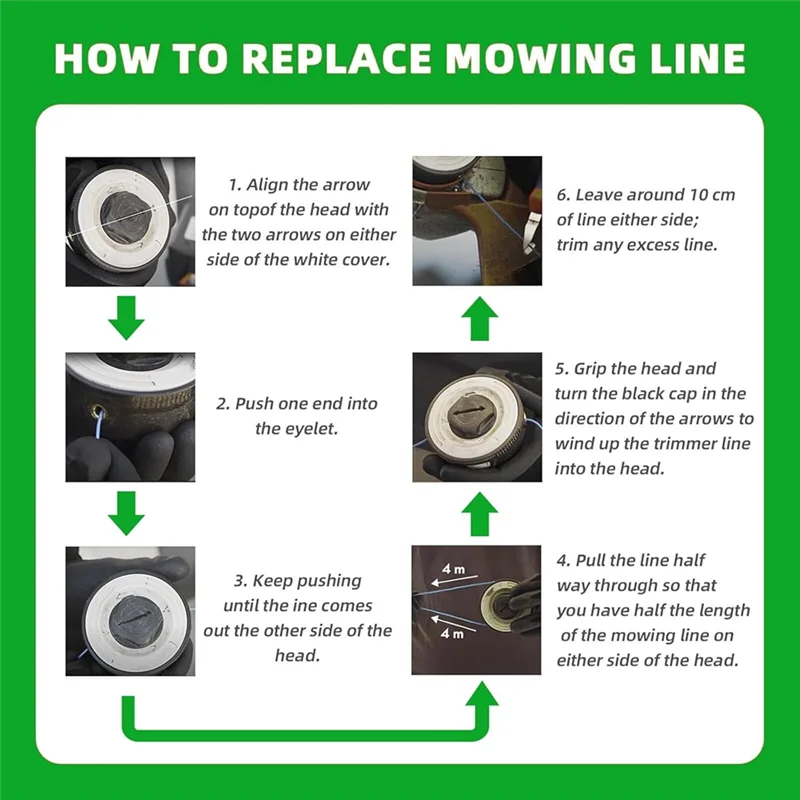 HOW TO REPLACE MOWING LINE

1. Align the arrow on topof the head with the two arrows on either side of the white cover.

2. Push one end into the eyelet.

3. Keep pushing until the ine comes out the other side of the head.

4 m

4 m

4. Pull the line half way through so that you have half the length of the mowing line on either side of the head.

5. Grip the head and turn the black cap in the direction of the arrows to wind up the trimmer line into the head.

6. Leave around 10 cm of line either side; trim any excess line.