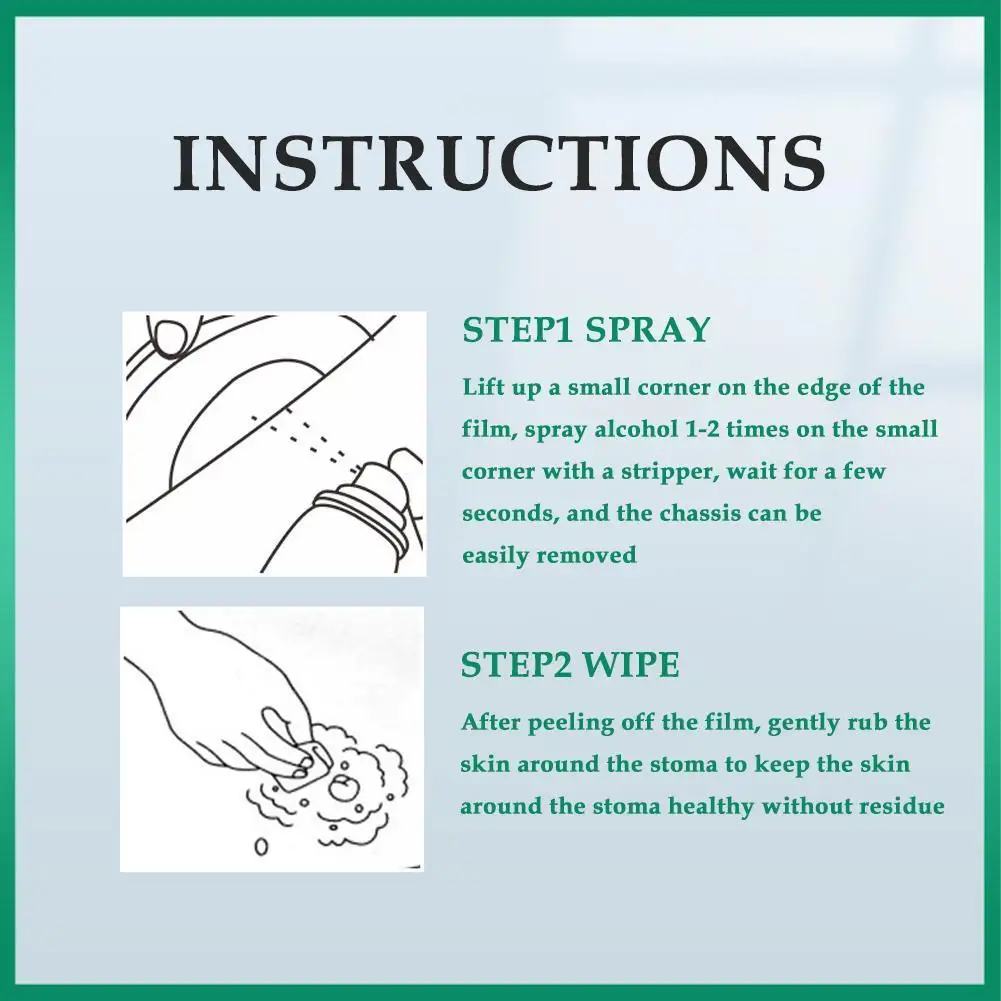 INSTRUCTIONS

STEP1 SPRAY

Lift up a small corner on the edge of the film, spray alcohol 1-2 times on the small corner with a stripper, wait for a few seconds, and the chassis can be easily removed

STEP2 WIPE

After peeling off the film, gently rub the skin around the stoma to keep the skin around the stoma healthy without residue