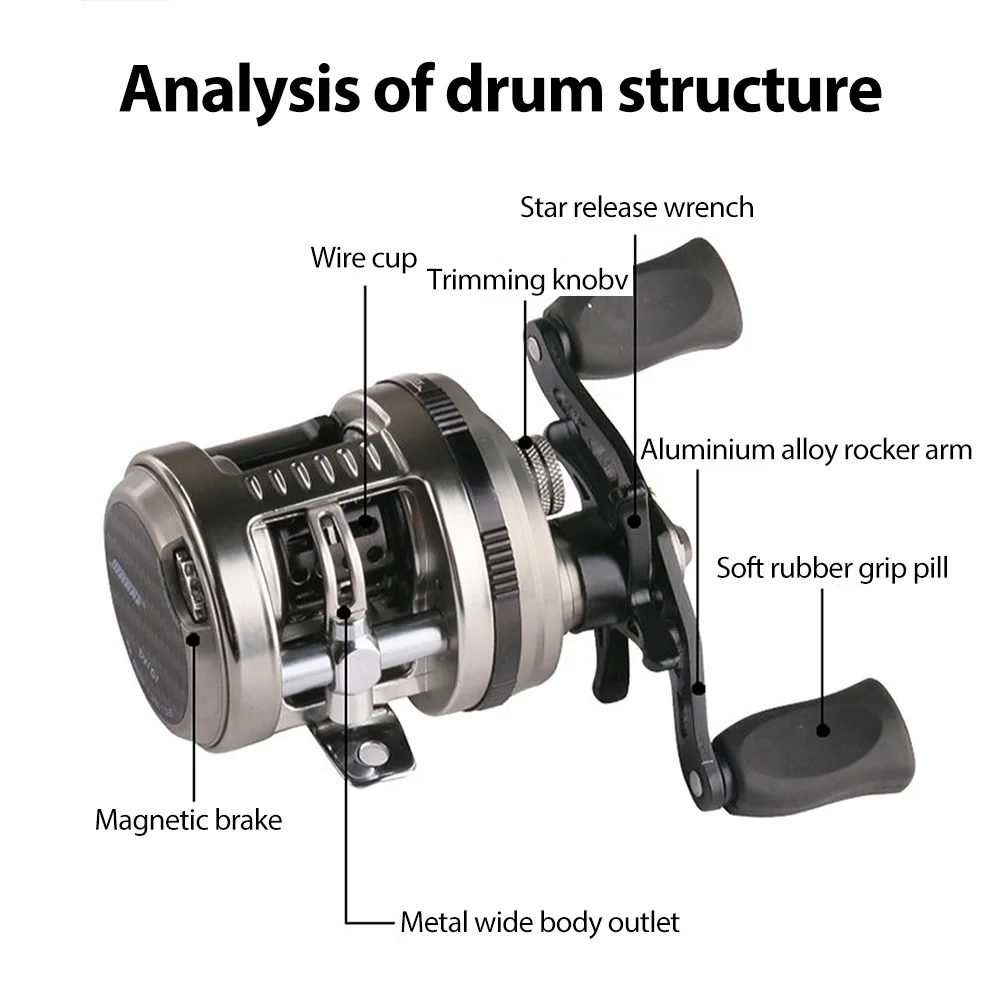 Analysis of drum structure

Star release wrench

Wire cup

Trimming knobv

Aluminium alloy rocker arm

Soft rubber grip pill

Magnetic brake

Metal wide body outlet