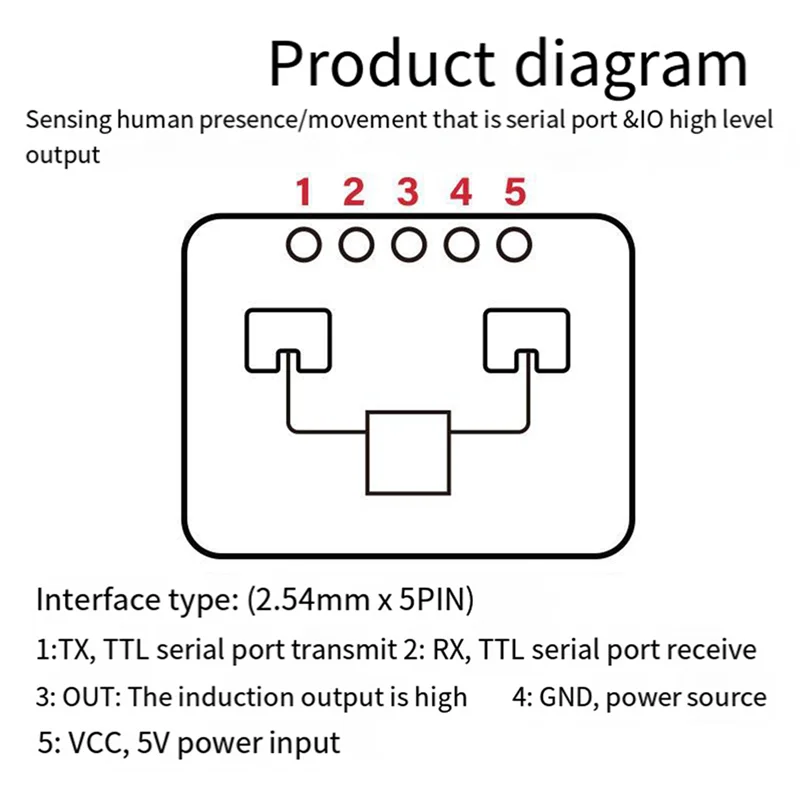 Product diagram

Sensing human presence/movement that is serial port &IO high level output

1 2 3 4 5

Interface type: (2.54mm x 5PIN)

1:TX, TTL serial port transmit 2: RX, TTL serial port receive

3: OUT: The induction output is high 4: GND, power source

5: VCC, 5V power input