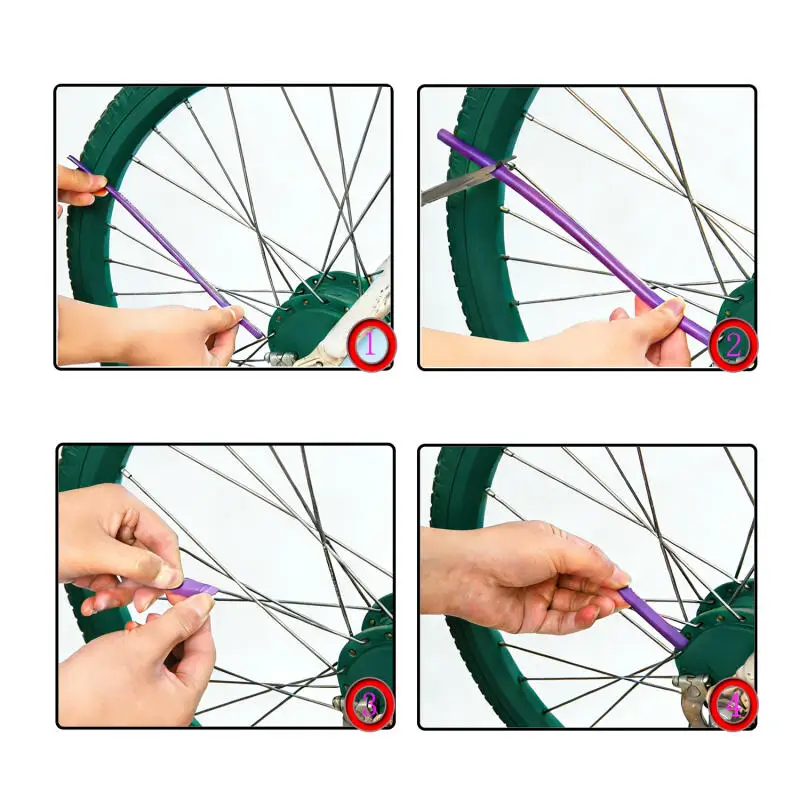 1

2

3

4