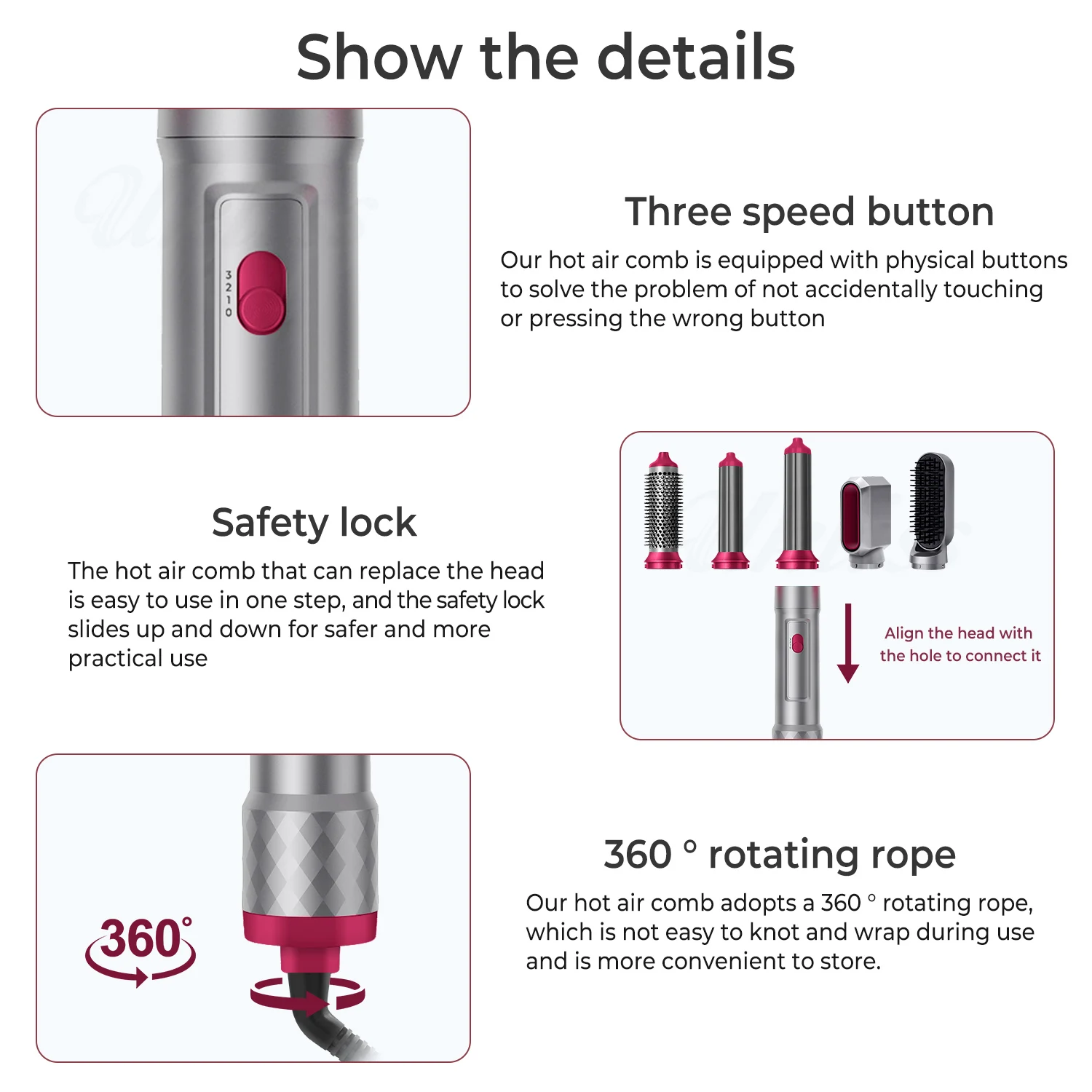 Show the details

3
2
1
0

Three speed button

Our hot air comb is equipped with physical buttons to solve the problem of not accidentally touching or pressing the wrong button

Safety lock

The hot air comb that can replace the head is easy to use in one step, and the safety lock slides up and down for safer and more practical use

Align the head with the hole to connect it

360°

360 ° rotating rope

Our hot air comb adopts a 360 ° rotating rope, which is not easy to knot and wrap during use and is more convenient to store.