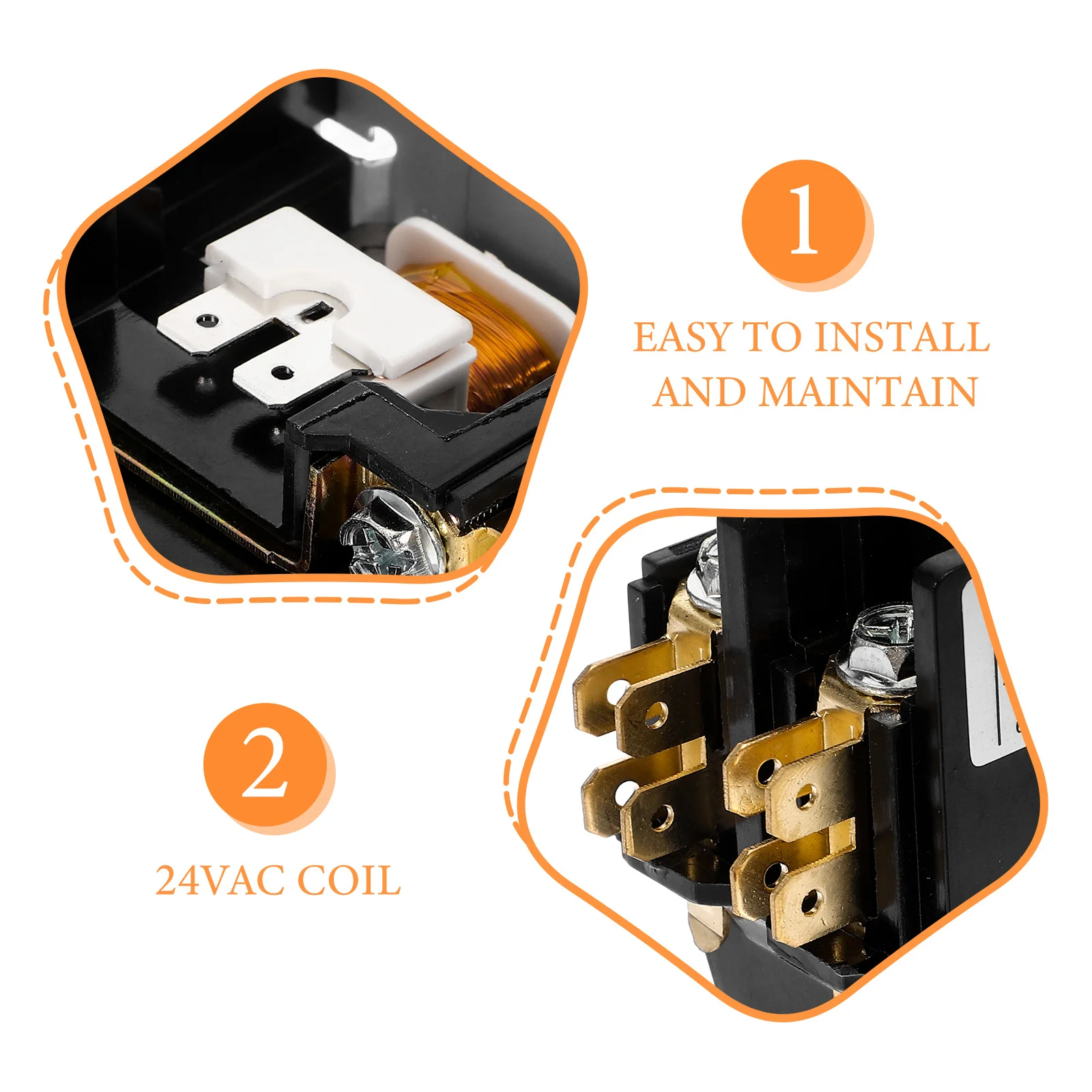 1

EASY TO INSTALL AND MAINTAIN

2

24VAC COIL