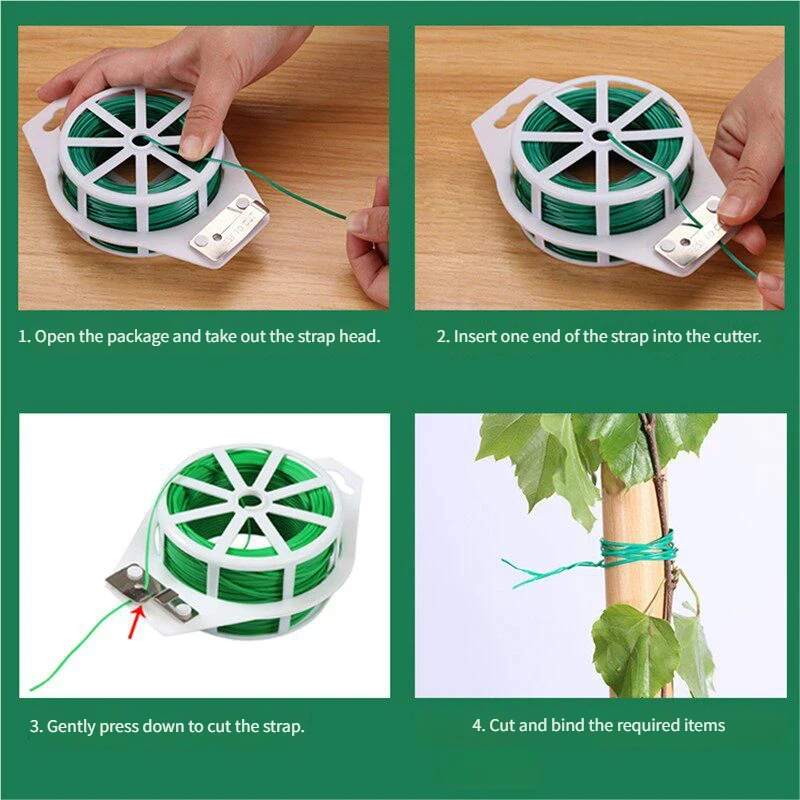 1. Open the package and take out the strap head.

2. Insert one end of the strap into the cutter.

3. Gently press down to cut the strap.

4. Cut and bind the required items