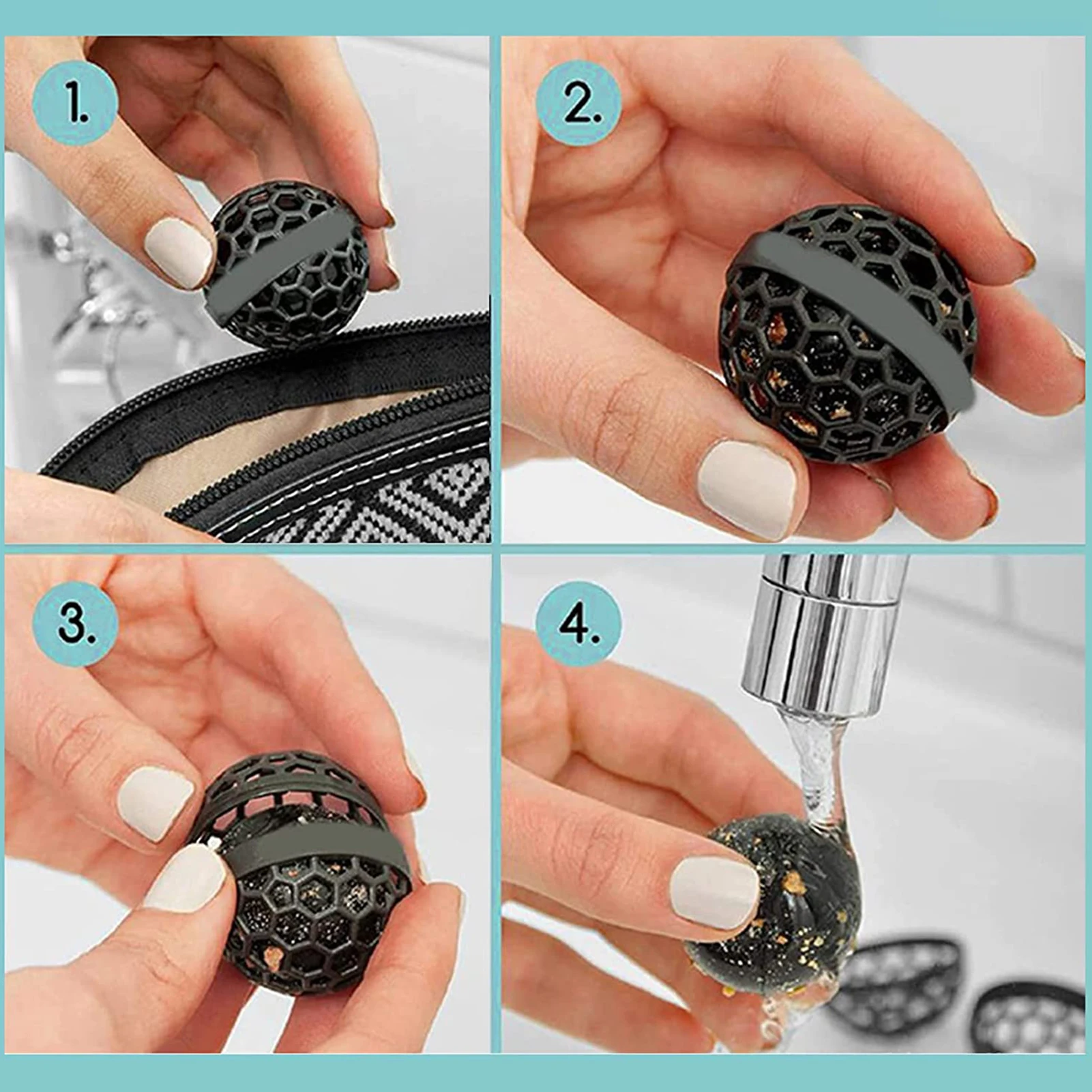 1.

2.

3.

4.