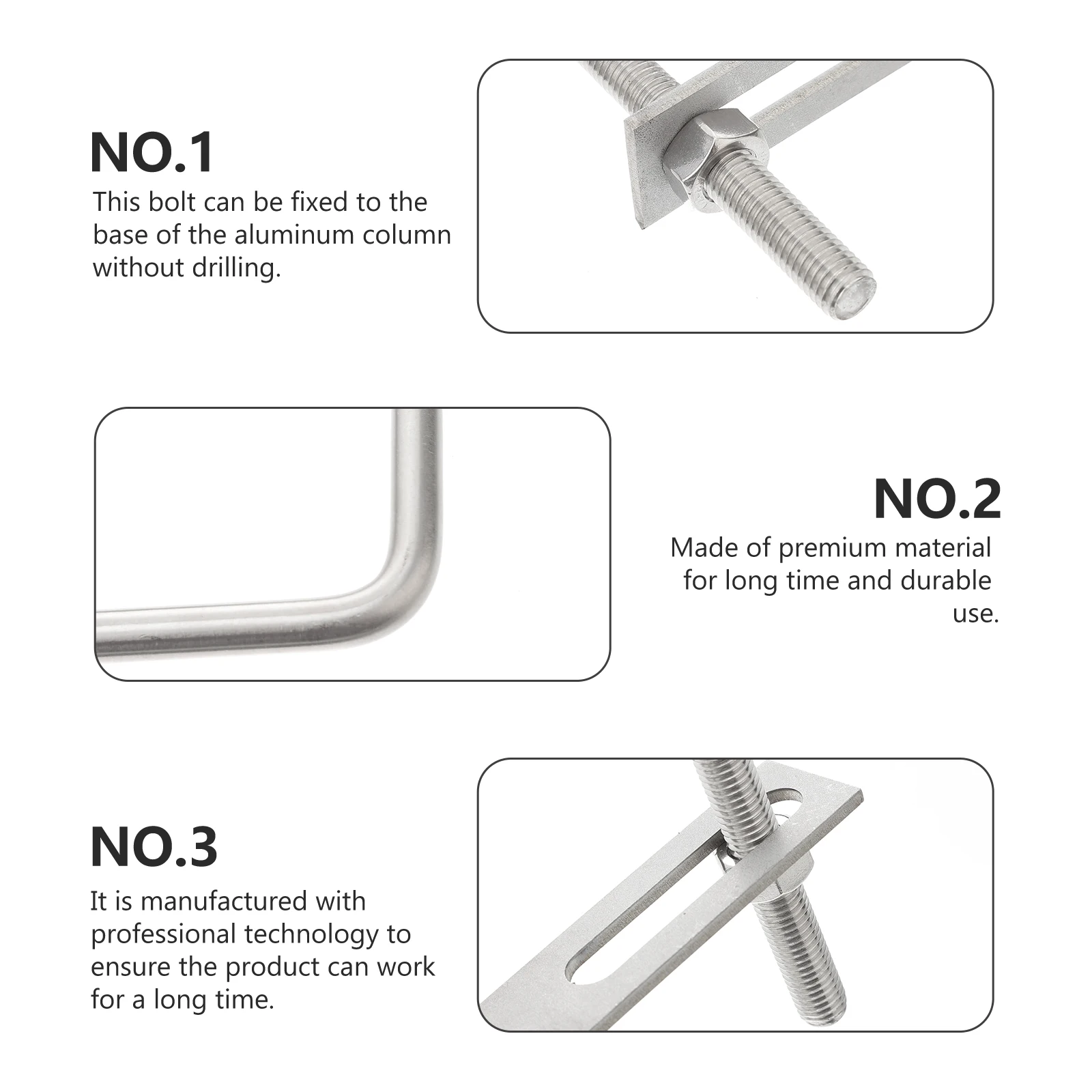 NO.1

This bolt can be fixed to the base of the aluminum column without drilling.

NO.2

Made of premium material for long time and durable use.

NO.3

It is manufactured with professional technology to ensure the product can work for a long time.