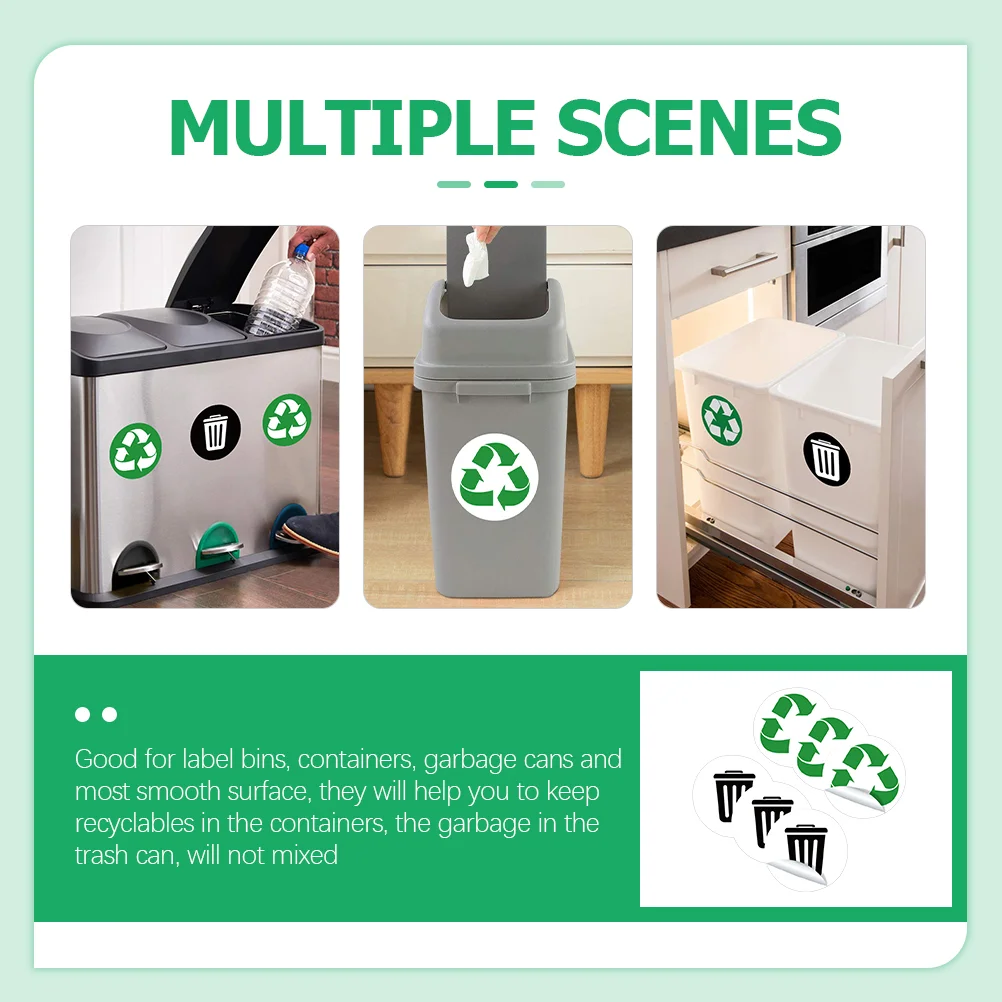 MULTIPLE SCENES

Good for label bins, containers, garbage cans and most smooth surface, they will help you to keep recyclables in the containers, the garbage in the trash can, will not mixed