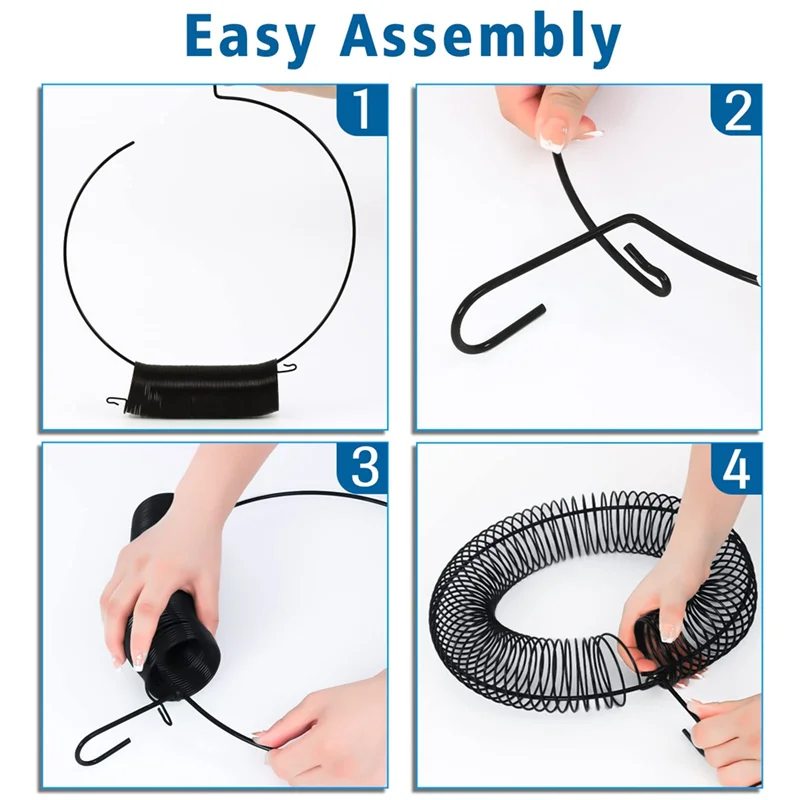 Easy Assembly

1

2

3

4