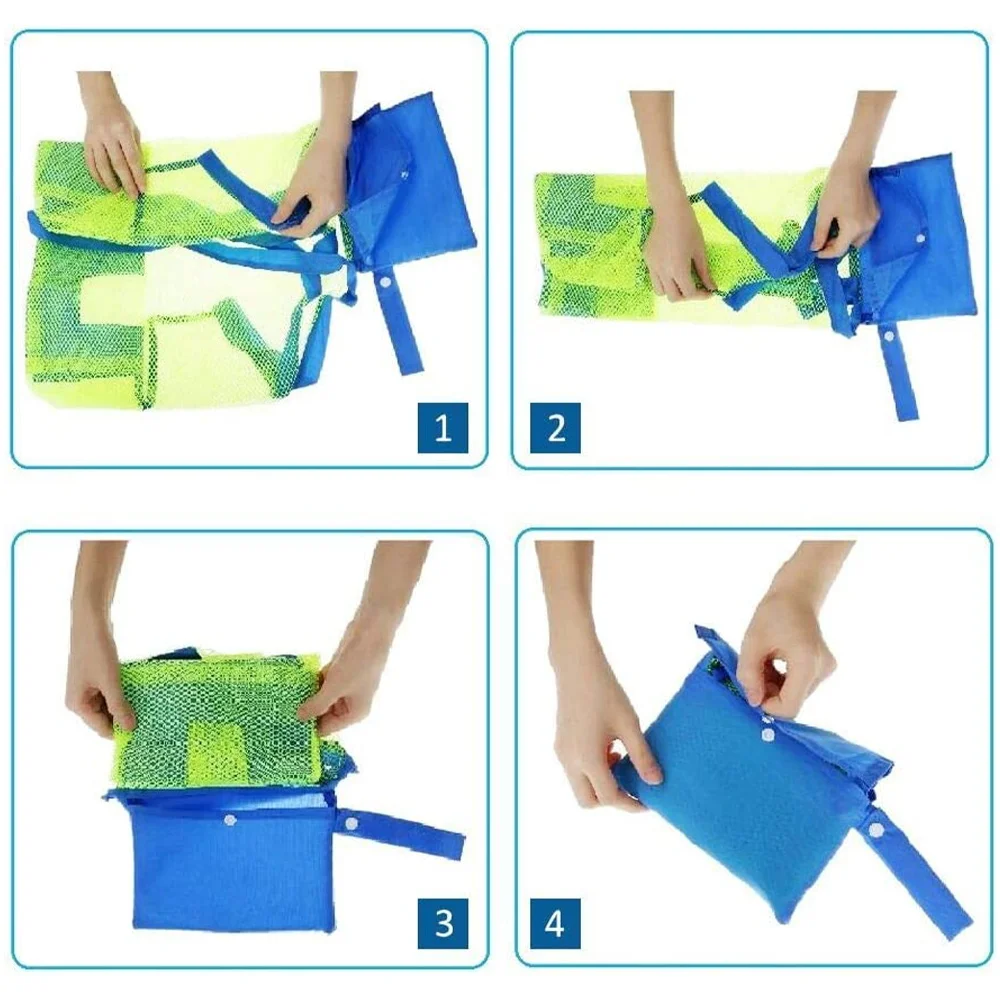 1

2

3

4