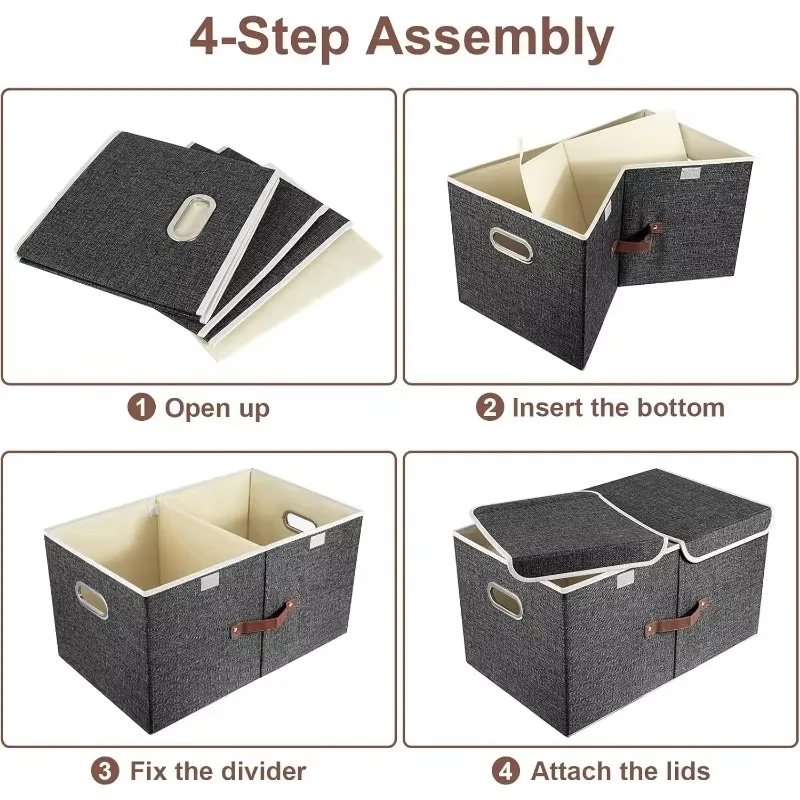 4-Step Assembly

1 Open up

2 Insert the bottom

3 Fix the divider

4 Attach the lids