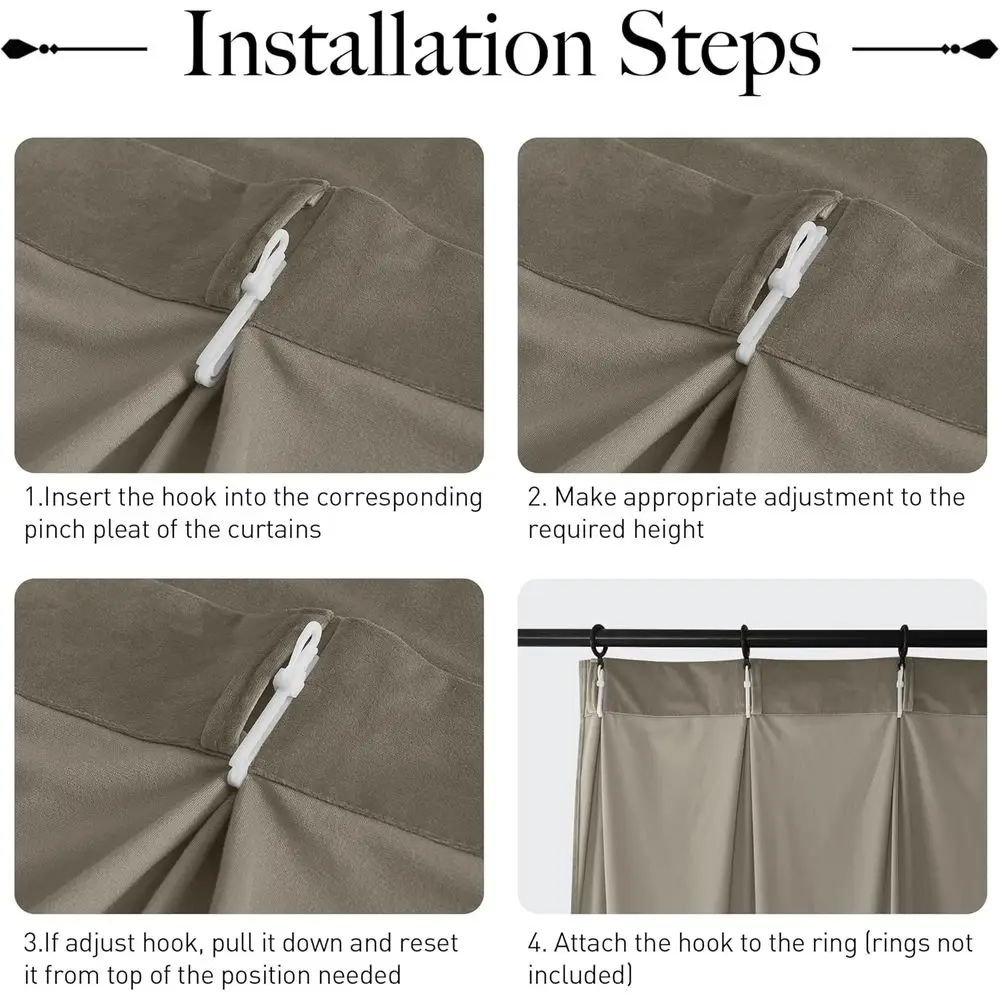 Installation Steps

1.Insert the hook into the corresponding pinch pleat of the curtains

2. Make appropriate adjustment to the required height

3.If adjust hook, pull it down and reset it from top of the position needed

4. Attach the hook to the ring (rings not included)