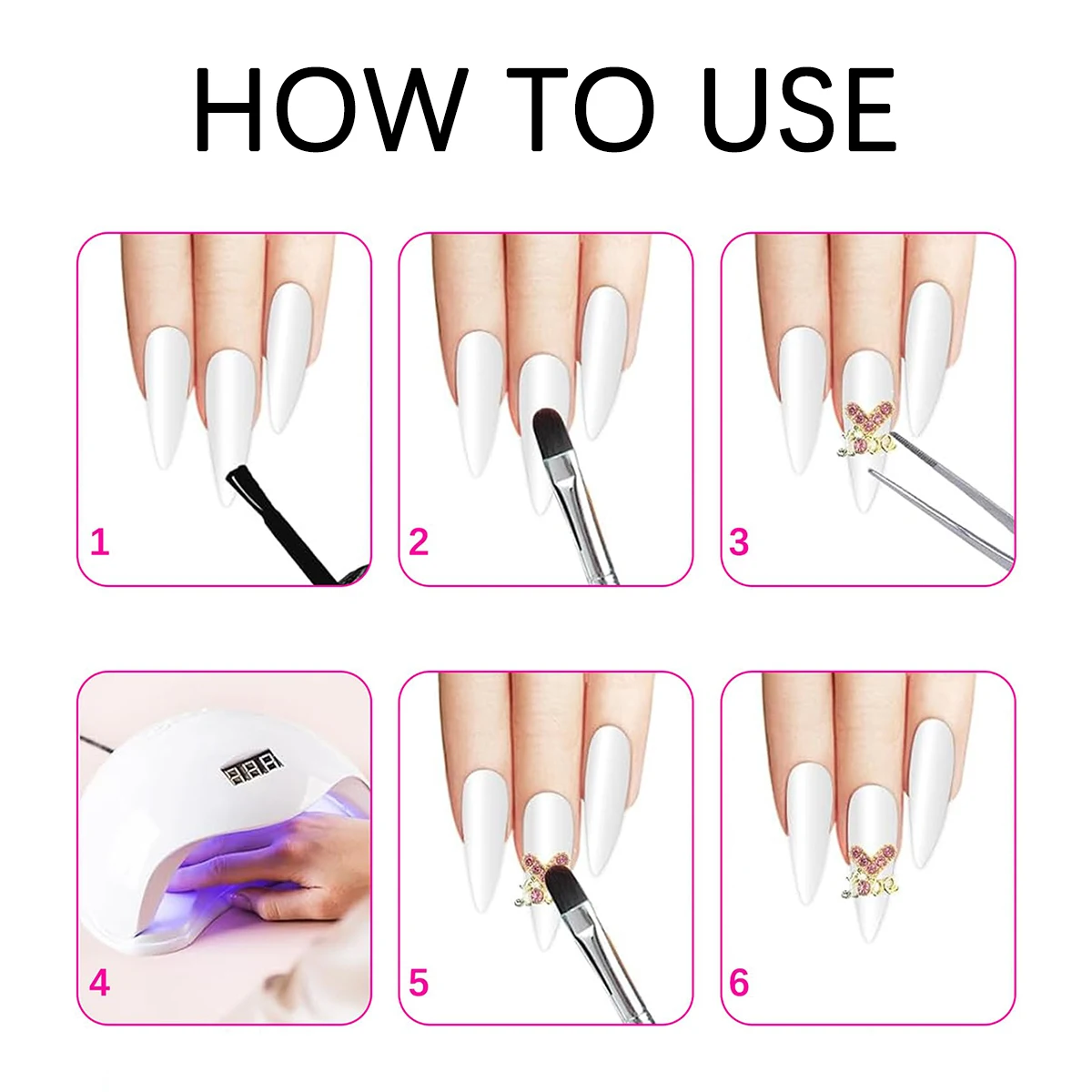 HOW TO USE

1

2

3

4

5

6