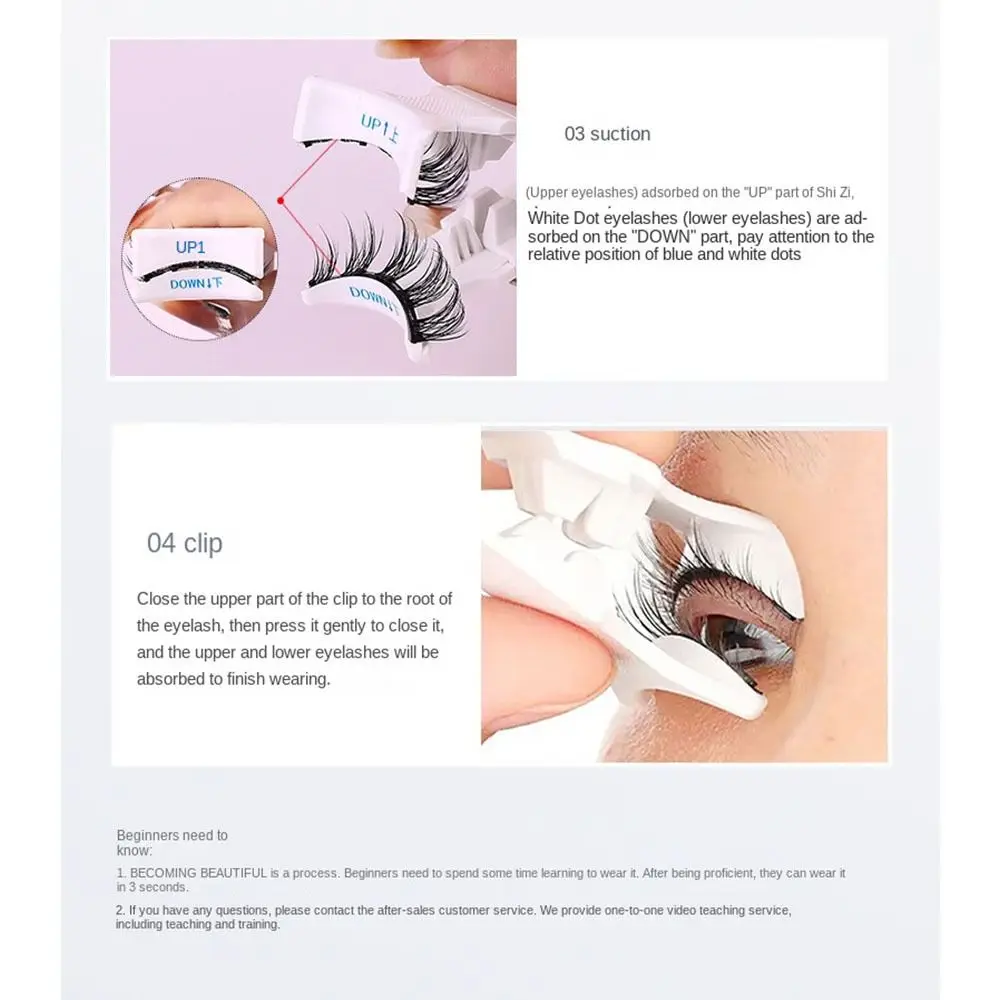 UP↑上

UP1

DOWN↓下

DOWN↓下

03 suction

(Upper eyelashes) adsorbed on the "UP" part of Shi Zi,

White Dot eyelashes (lower eyelashes) are adsorbed on the "DOWN" part, pay attention to the relative position of blue and white dots

04 clip

Close the upper part of the clip to the root of the eyelash, then press it gently to close it, and the upper and lower eyelashes will be absorbed to finish wearing.

Beginners need to know:

1. BECOMING BEAUTIFUL is a process. Beginners need to spend some time learning to wear it. After being proficient, they can wear it in 3 seconds.

2. If you have any questions, please contact the after-sales customer service. We provide one-to-one video teaching service, including teaching and training.