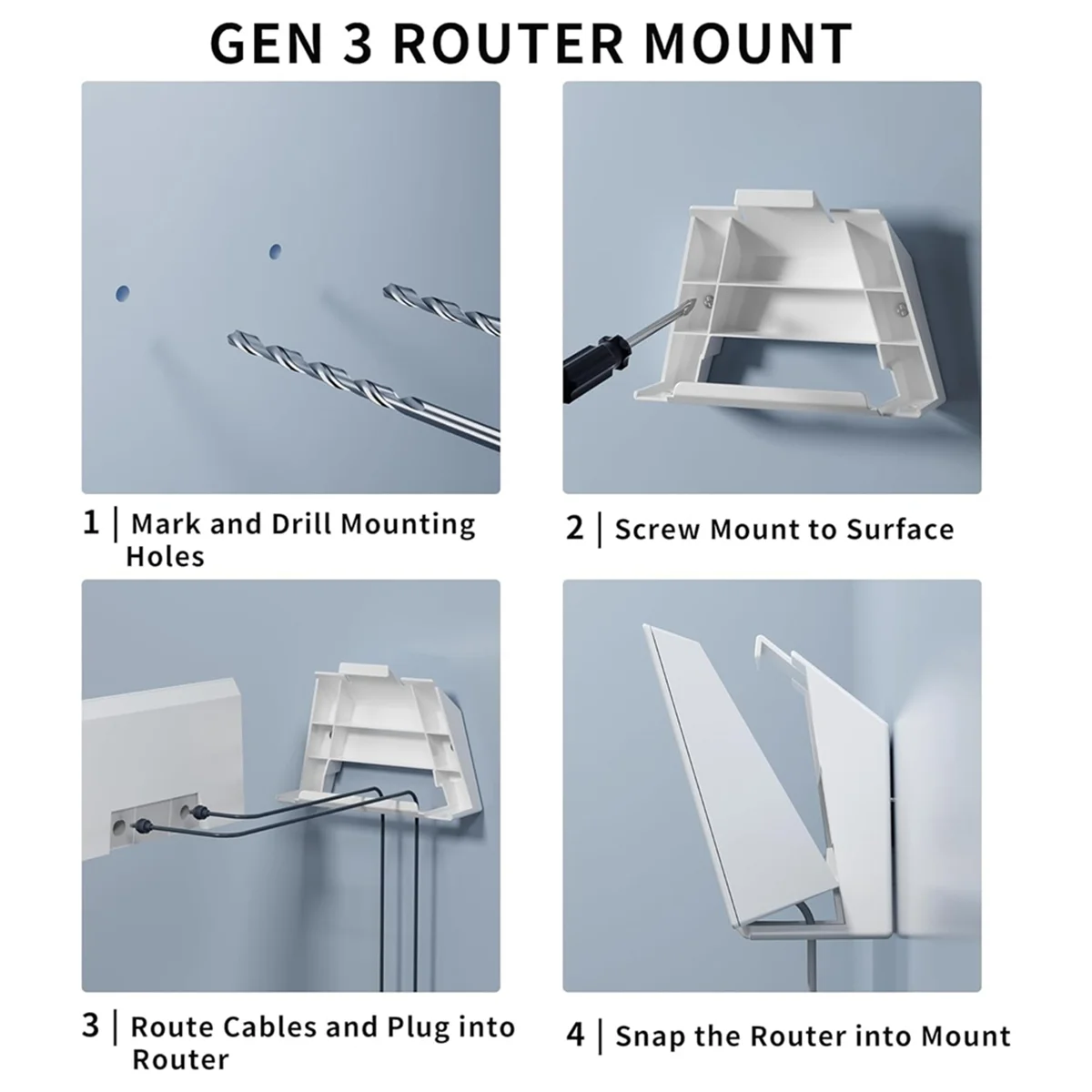 GEN 3 ROUTER MOUNT

1 | Mark and Drill Mounting Holes

2 | Screw Mount to Surface

3 | Route Cables and Plug into Router

4 | Snap the Router into Mount