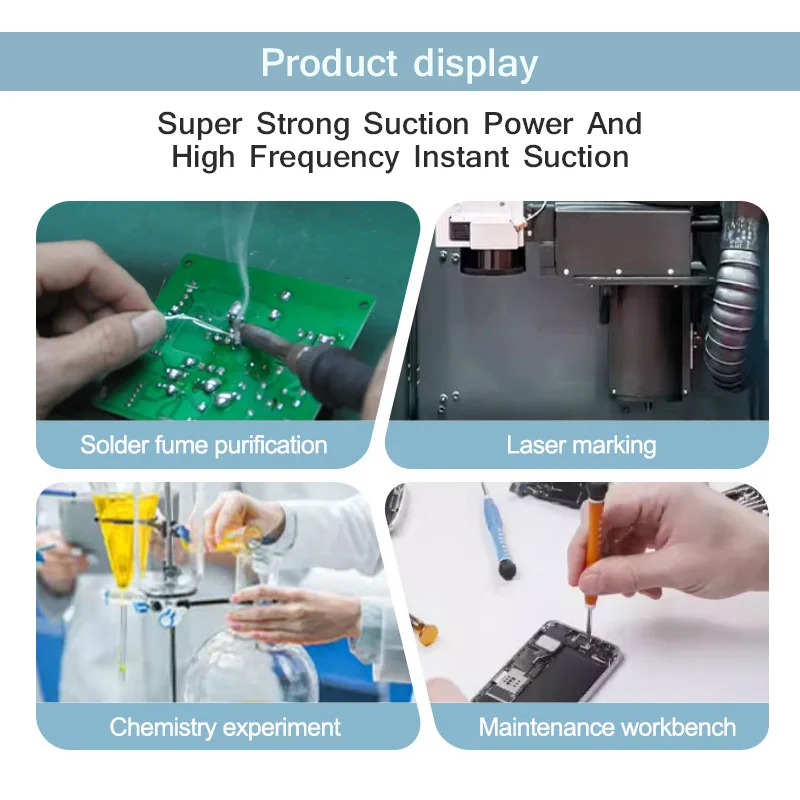 Product display

Super Strong Suction Power And High Frequency Instant Suction

Solder fume purification

Laser marking

Chemistry experiment

Maintenance workbench