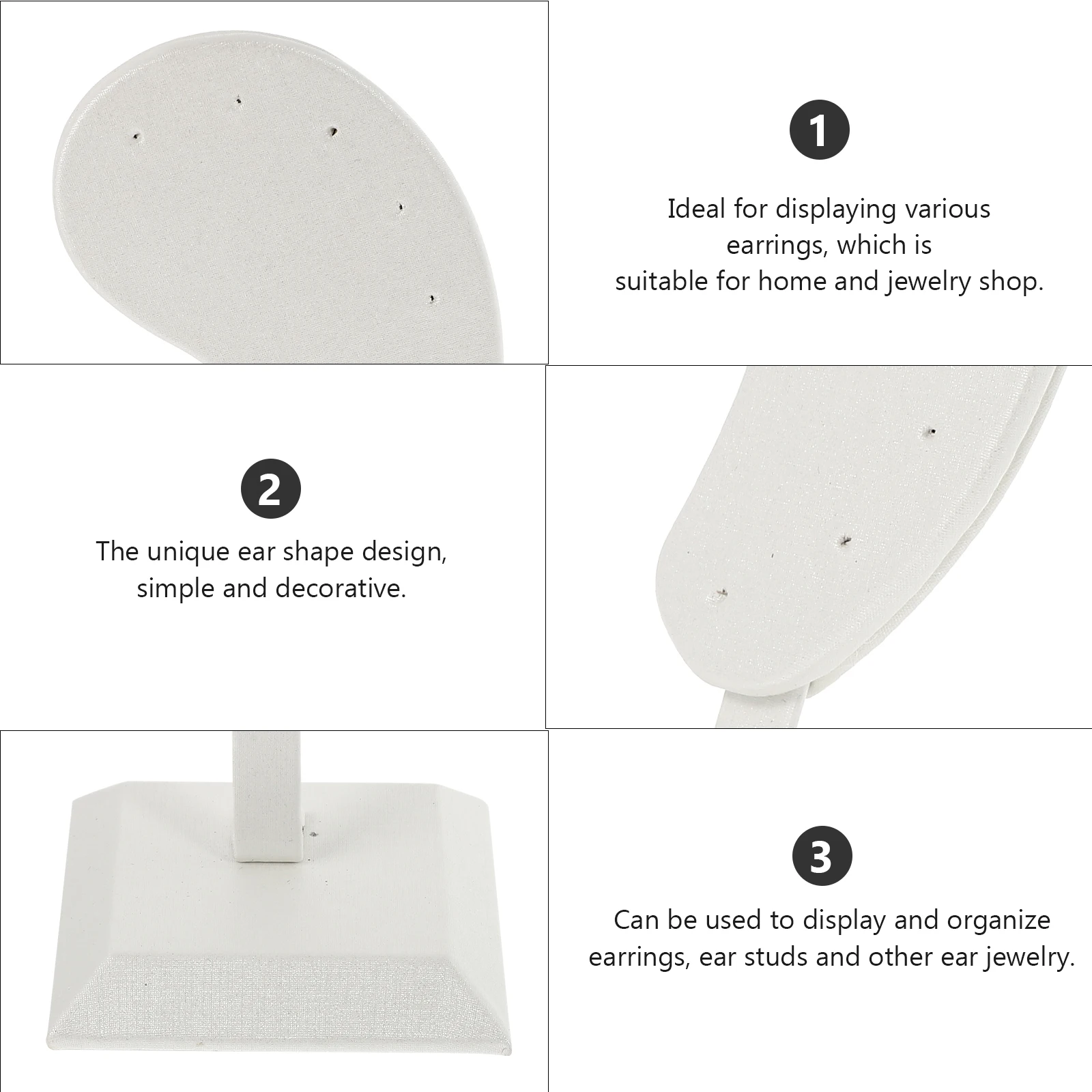 1

Ideal for displaying various earrings, which is suitable for home and jewelry shop.

2

The unique ear shape design, simple and decorative.

3

Can be used to display and organize earrings, ear studs and other ear jewelry.