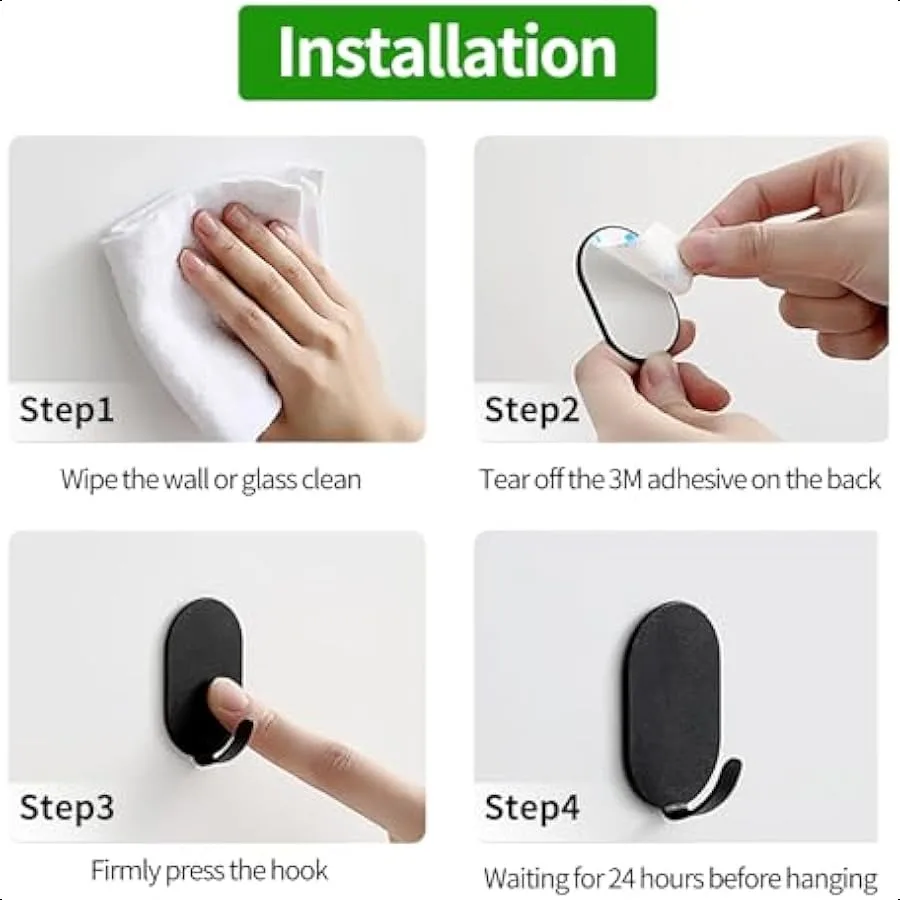 Installation

Step1

Wipe the wall or glass clean

Step2

Tear off the 3M adhesive on the back

Step3

Firmly press the hook

Step4

Waiting for 24 hours before hanging