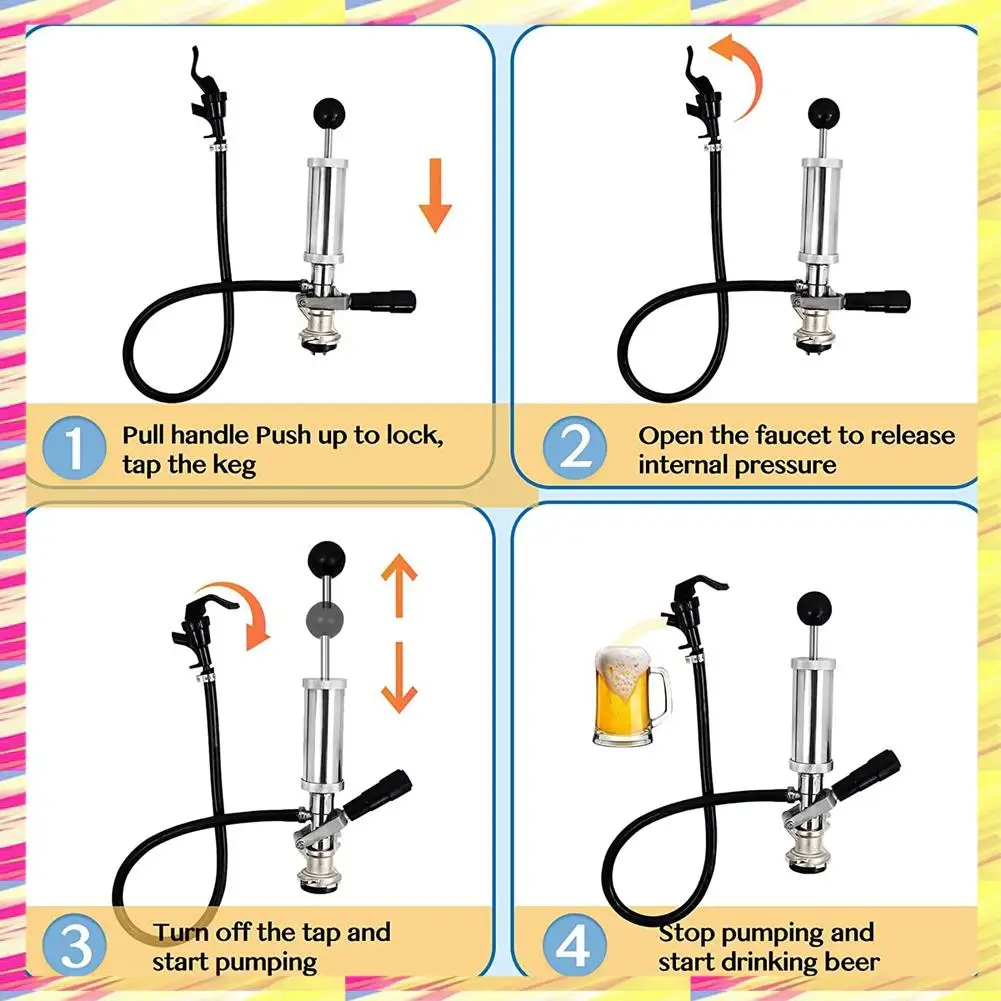 1 Pull handle Push up to lock, tap the keg

2 Open the faucet to release internal pressure

3 Turn off the tap and start pumping

4 Stop pumping and start drinking beer