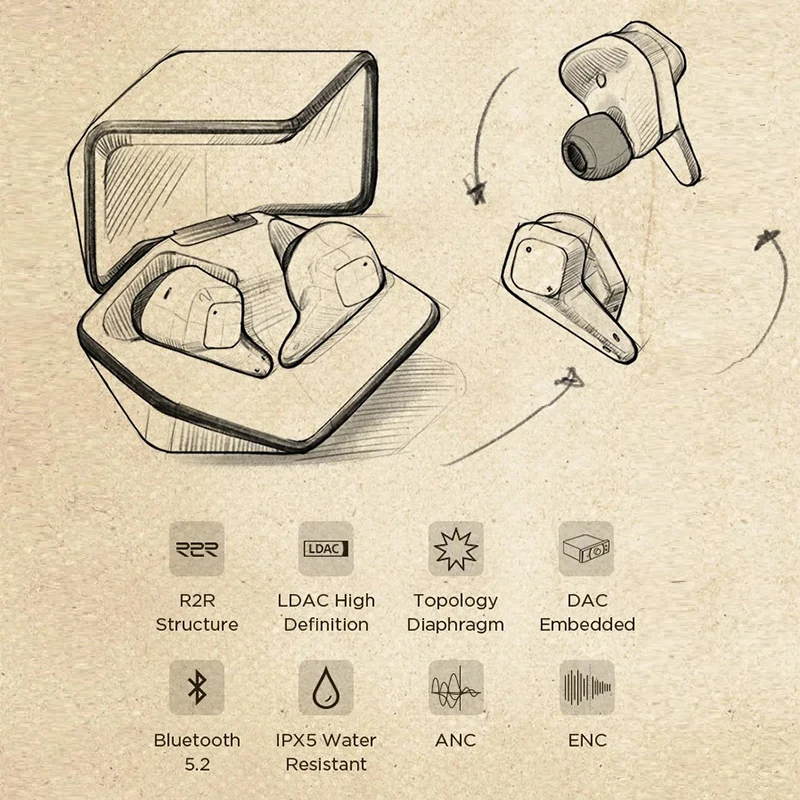 R2R

R2R Structure

LDAC

LDAC High Definition

Topology Diaphragm

DAC Embedded

Bluetooth 5.2

IPX5 Water Resistant

ANC

ENC