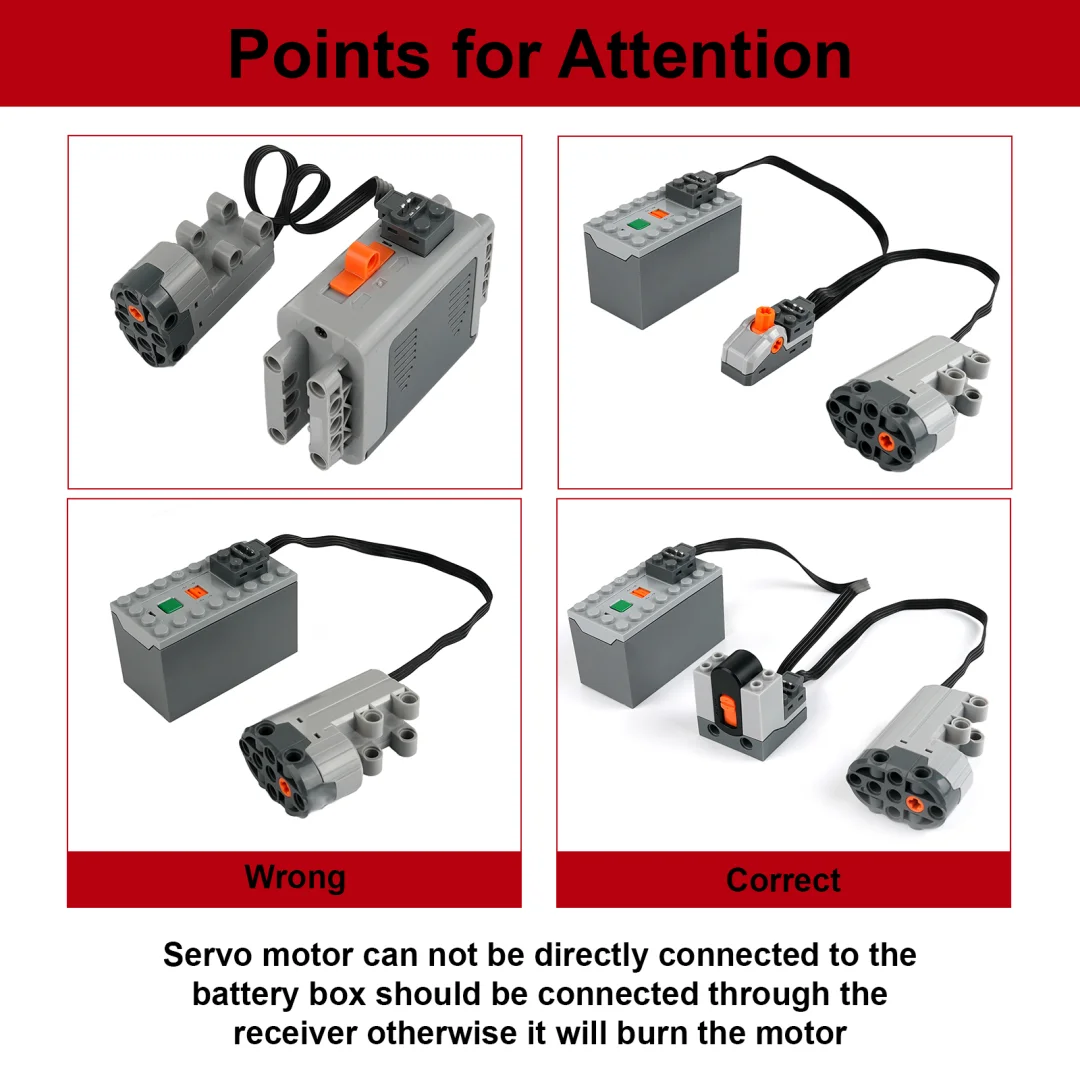 Points for Attention

Wrong

Correct

Servo motor can not be directly connected to the battery box should be connected through the receiver otherwise it will burn the motor