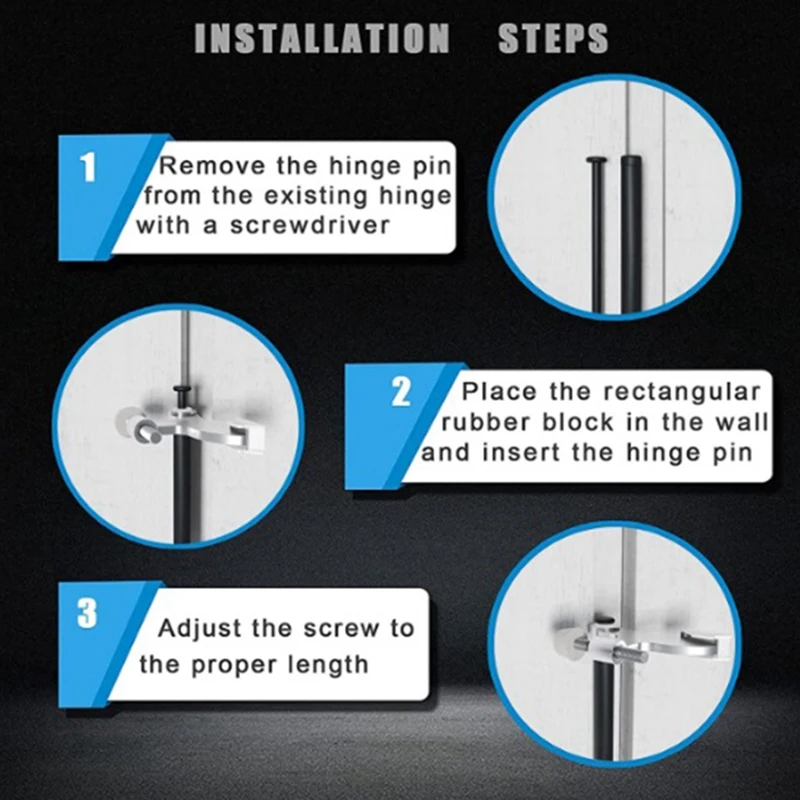 INSTALLATION STEPS

1 Remove the hinge pin from the existing hinge with a screwdriver

2 Place the rectangular rubber block in the wall and insert the hinge pin

3 Adjust the screw to the proper length