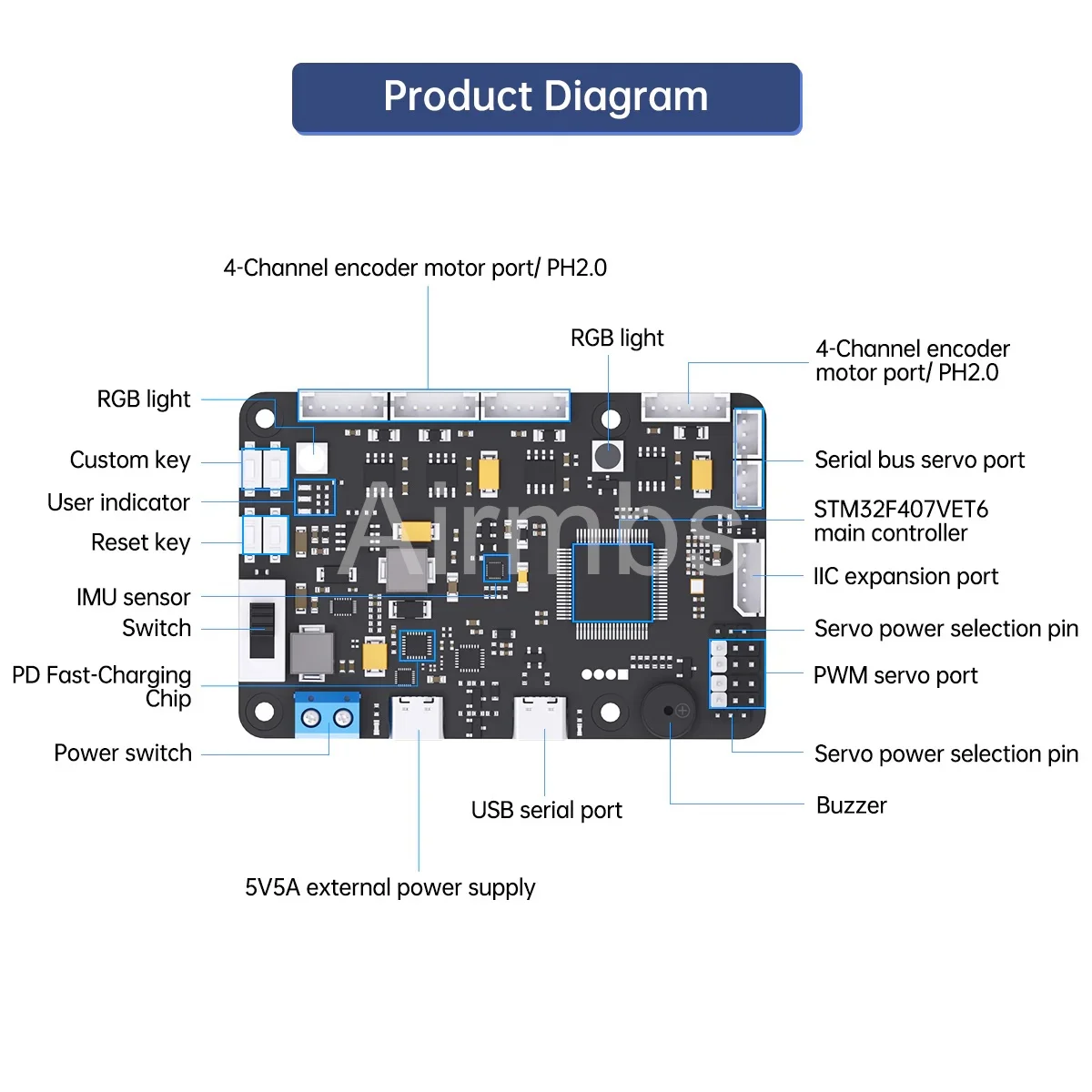 Product Diagram

4-Channel encoder motor port/ PH2.0

RGB light

4-Channel encoder motor port/ PH2.0

RGB light

Custom key

User indicator

Reset key

IMU sensor

Switch

PD Fast-Charging Chip

Power switch

Airmbs

Serial bus servo port

STM32F407VET6 main controller

IIC expansion port

Servo power selection pin

PWM servo port

Servo power selection pin

Buzzer

USB serial port

5V5A external power supply