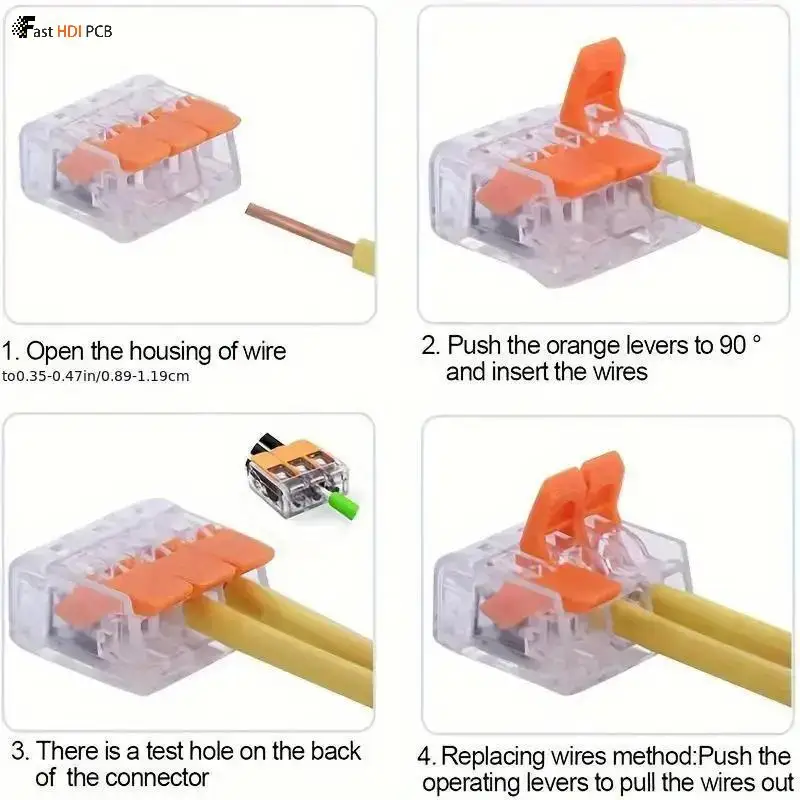 Fast HDI PCB

1. Open the housing of wire
to0.35-0.47in/0.89-1.19cm

2. Push the orange levers to 90 °
and insert the wires

3. There is a test hole on the back
of the connector

4. Replacing wires method:Push the
operating levers to pull the wires out