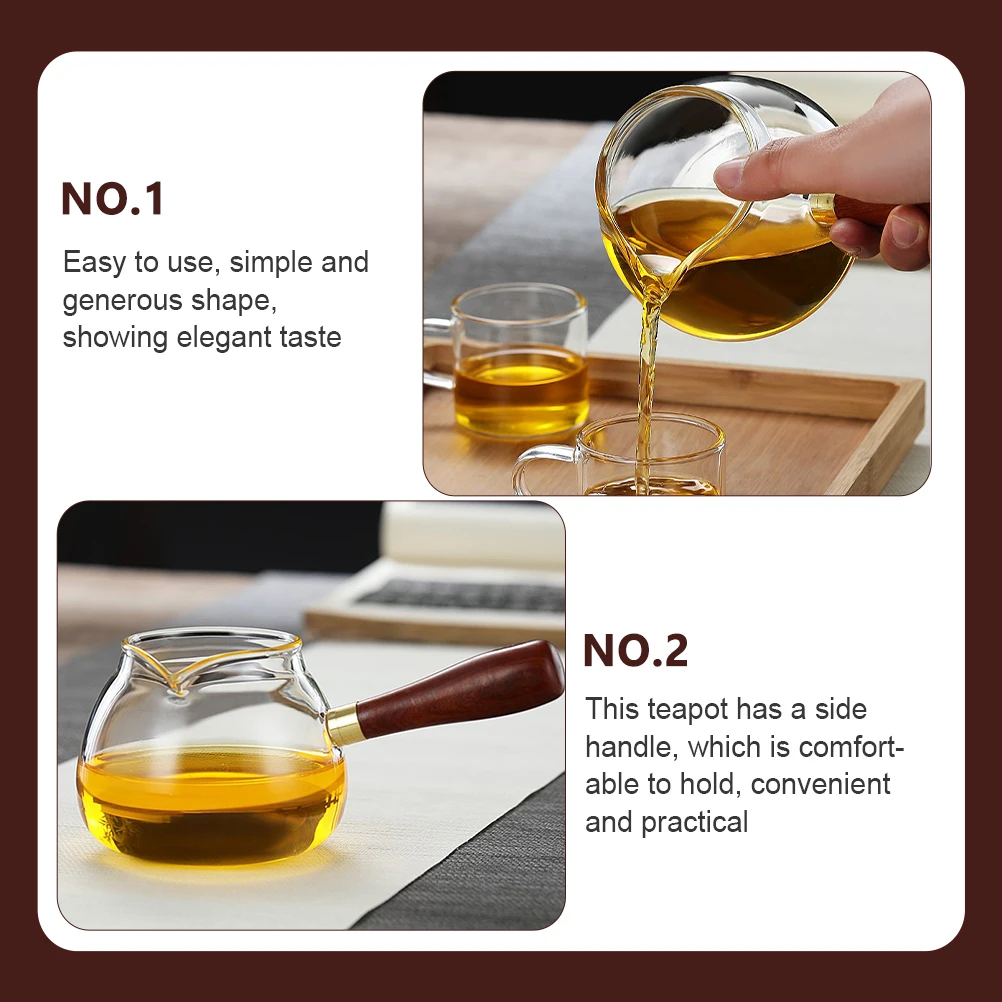 NO.1

Easy to use, simple and generous shape, showing elegant taste

NO.2

This teapot has a side handle, which is comfortable to hold, convenient and practical