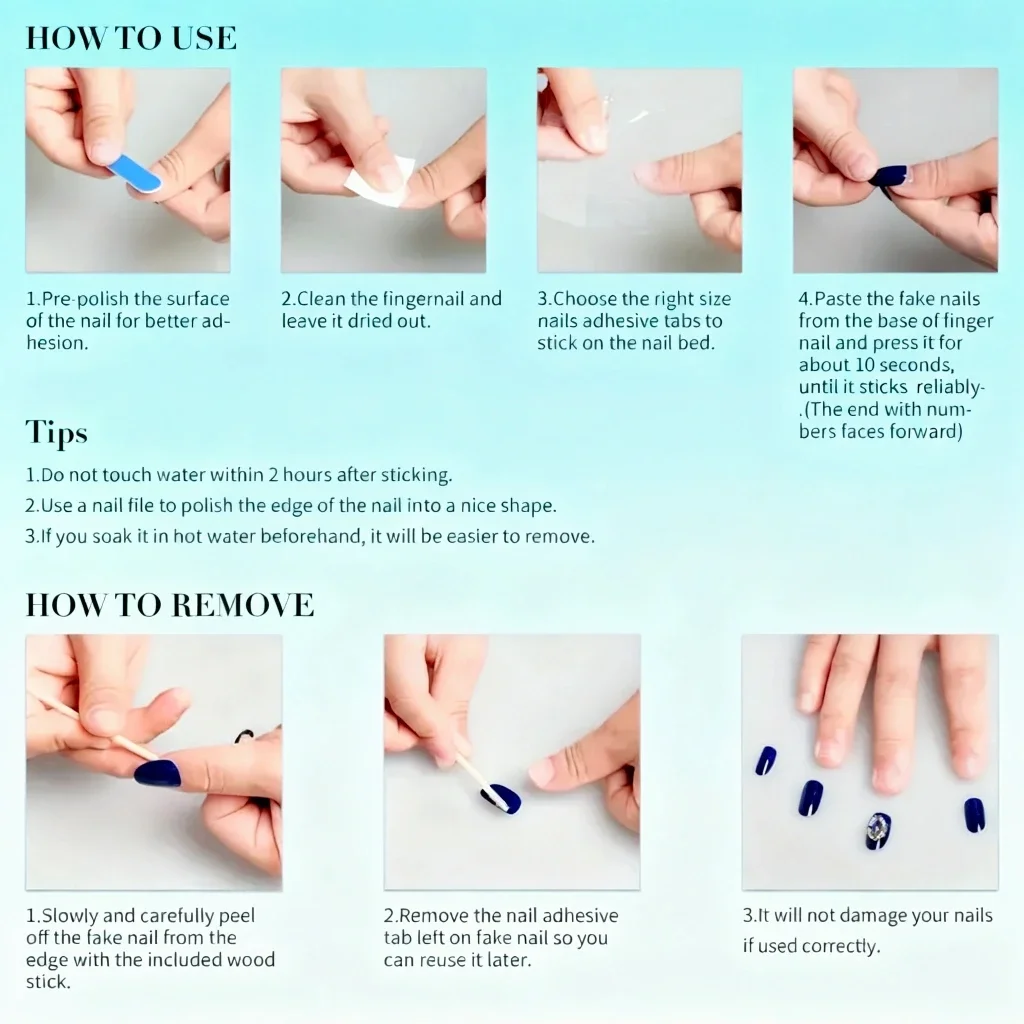 HOW TO USE

1.Pre-polish the surface of the nail for better adhesion.

2.Clean the fingernail and leave it dried out.

3.Choose the right size nails adhesive tabs to stick on the nail bed.

4.Paste the fake nails from the base of finger nail and press it for about 10 seconds, until it sticks reliably-.(The end with numbers faces forward)

Tips

1.Do not touch water within 2 hours after sticking.

2.Use a nail file to polish the edge of the nail into a nice shape.

3.If you soak it in hot water beforehand, it will be easier to remove.

HOW TO REMOVE

1.Slowly and carefully peel off the fake nail from the edge with the included wood stick.

2.Remove the nail adhesive tab left on fake nail so you can reuse it later.

3.It will not damage your nails if used correctly.