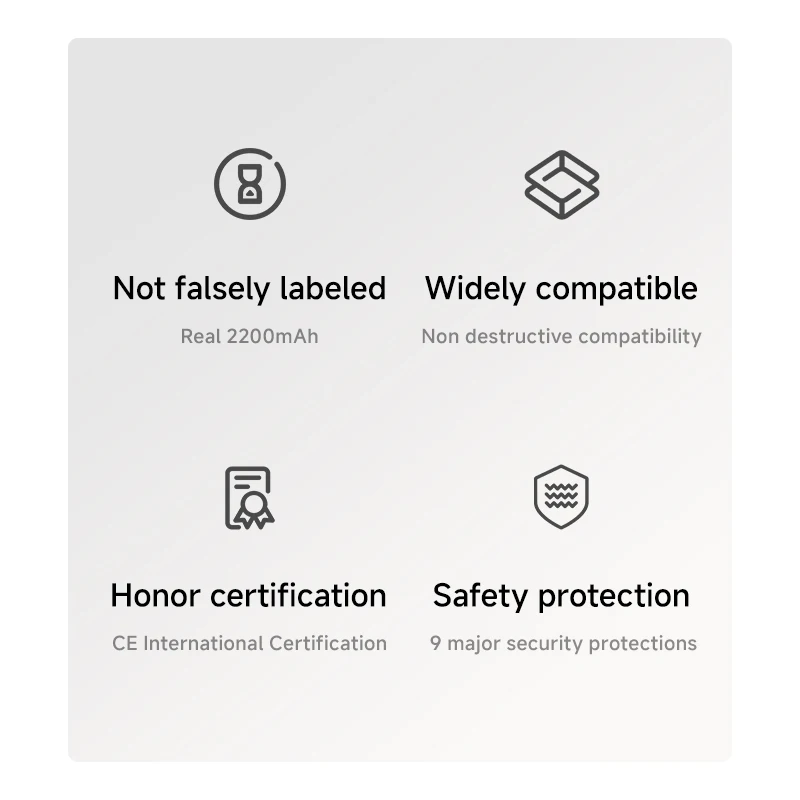 Not falsely labeled

Real 2200mAh

Widely compatible

Non destructive compatibility

Honor certification

CE International Certification

Safety protection

9 major security protections