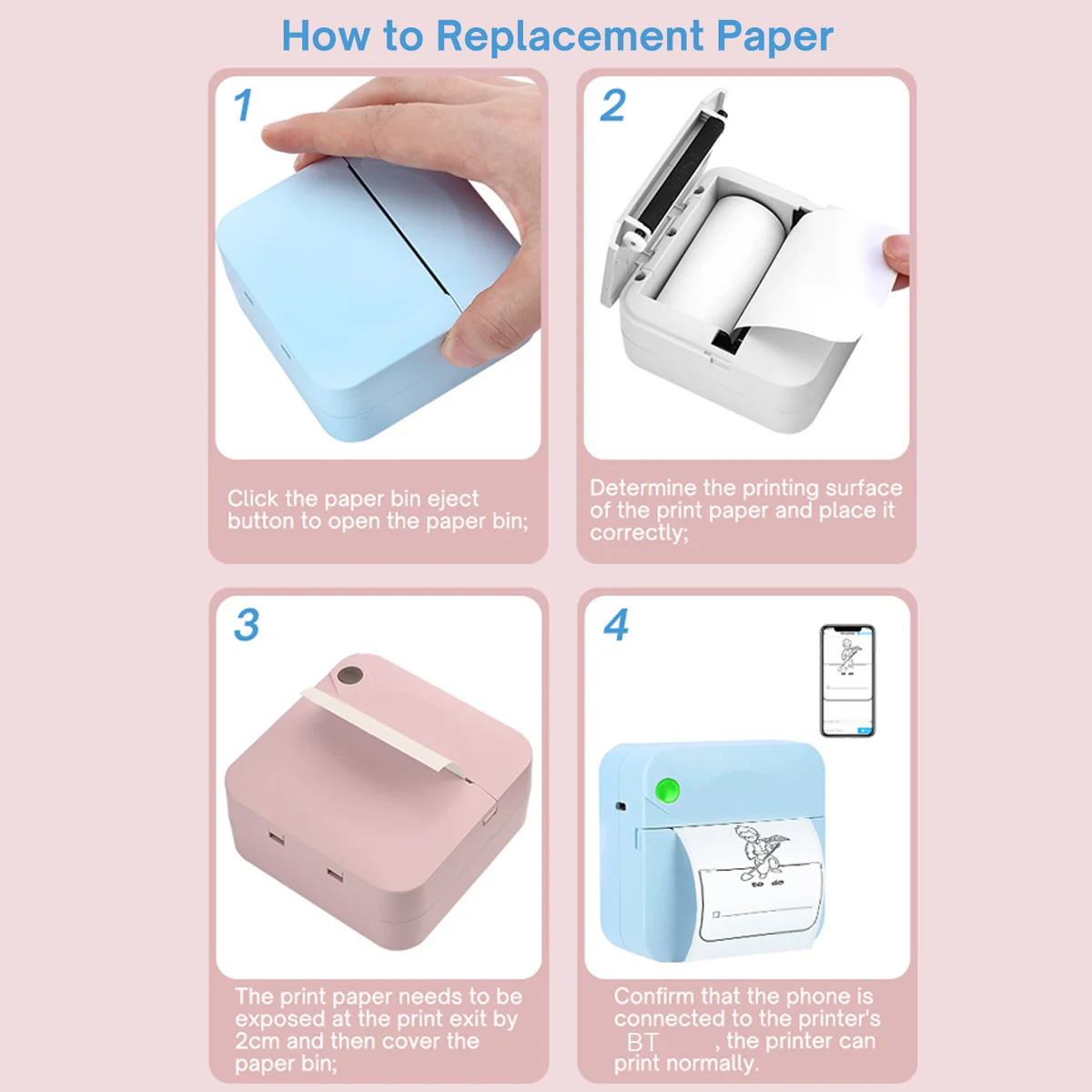 How to Replacement Paper

1

Click the paper bin eject button to open the paper bin;

2

Determine the printing surface of the print paper and place it correctly;

3

The print paper needs to be exposed at the print exit by 2cm and then cover the paper bin;

4

Confirm that the phone is connected to the printer's BT , the printer can print normally.