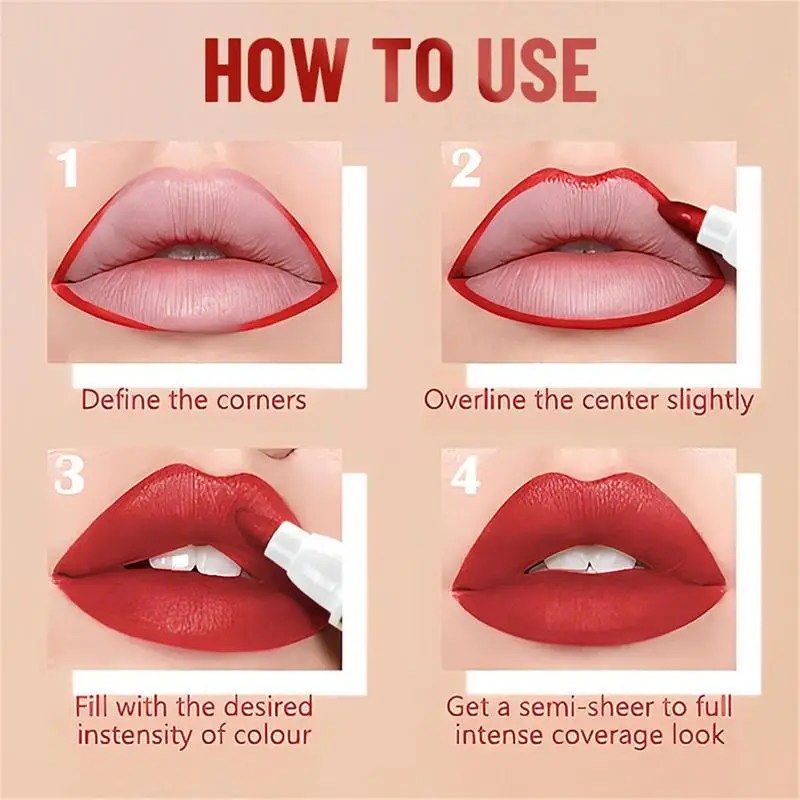 HOW TO USE

1

Define the corners

2

Overline the center slightly

3

Fill with the desired instensity of colour

4

Get a semi-sheer to full intense coverage look