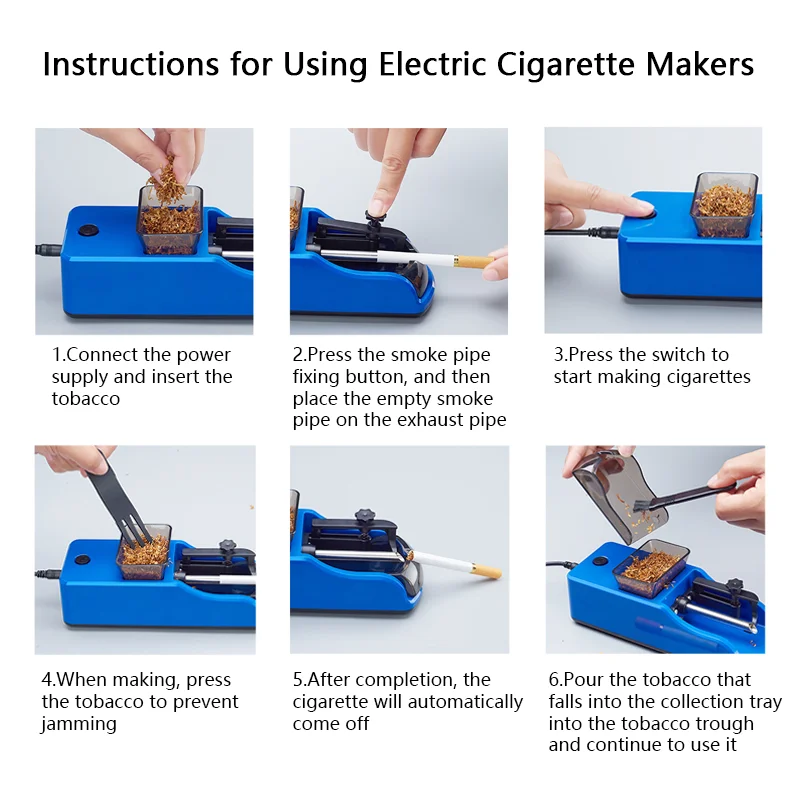 Instructions for Using Electric Cigarette Makers

1.Connect the power supply and insert the tobacco

2.Press the smoke pipe fixing button, and then place the empty smoke pipe on the exhaust pipe

3.Press the switch to start making cigarettes

4.When making, press the tobacco to prevent jamming

5.After completion, the cigarette will automatically come off

6.Pour the tobacco that falls into the collection tray into the tobacco trough and continue to use it