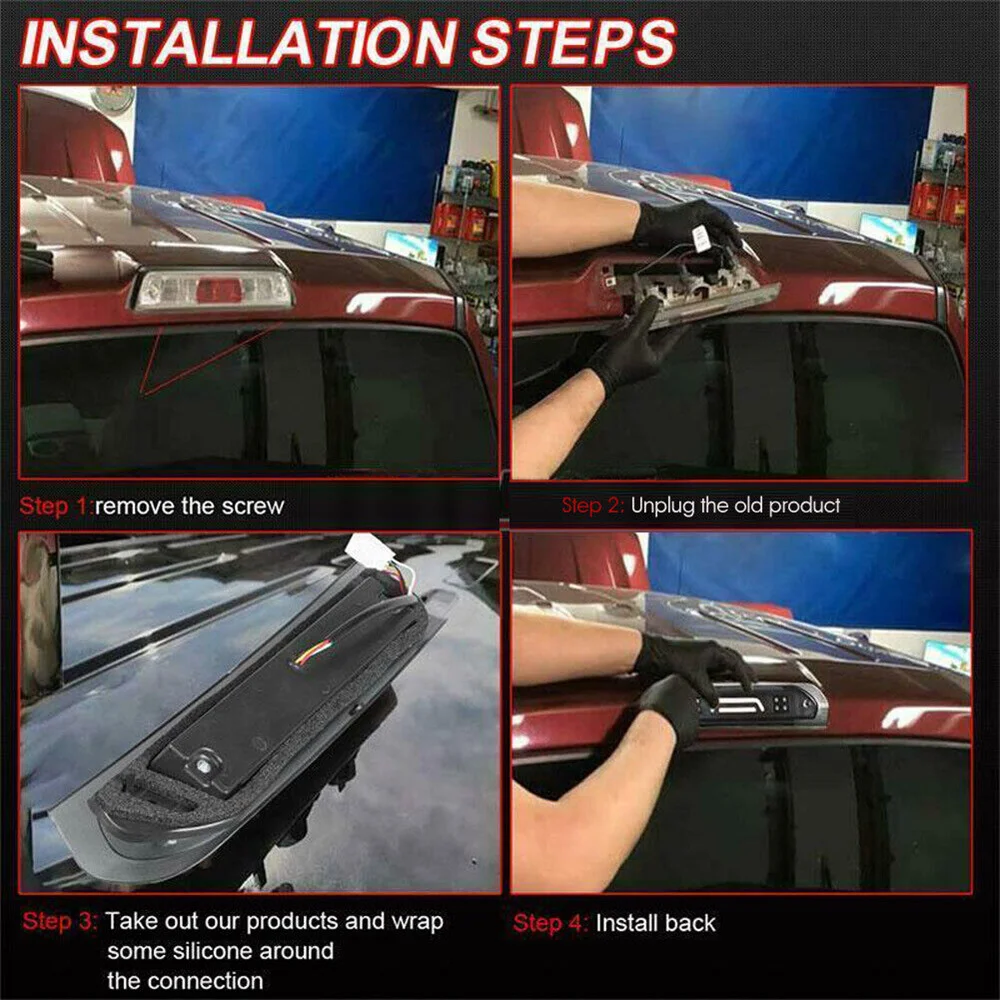 INSTALLATION STEPS

Step 1:remove the screw

Step 2: Unplug the old product

Step 3: Take out our products and wrap some silicone around the connection

Step 4: Install back