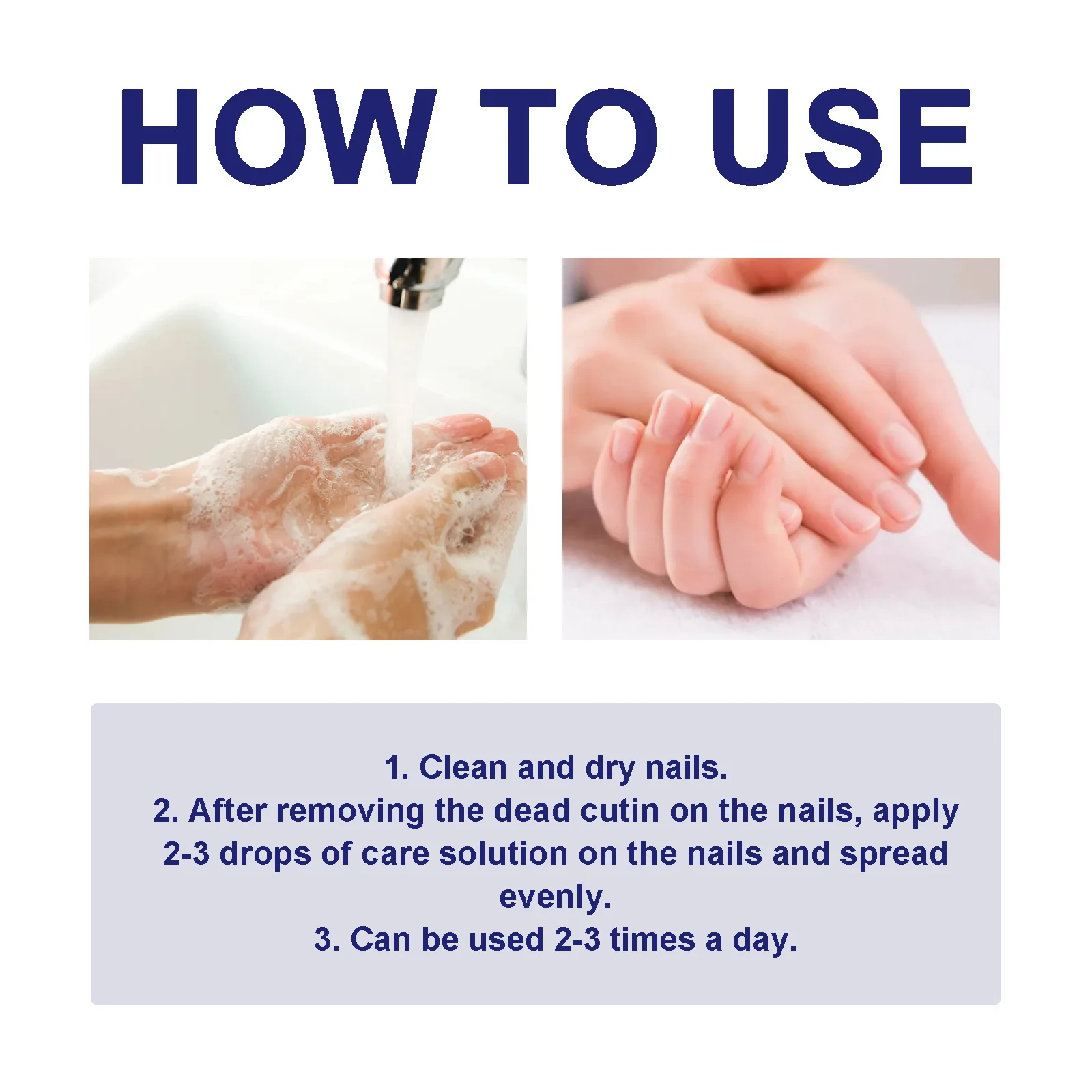 HOW TO USE

1. Clean and dry nails.
2. After removing the dead cutin on the nails, apply 2-3 drops of care solution on the nails and spread evenly.
3. Can be used 2-3 times a day.