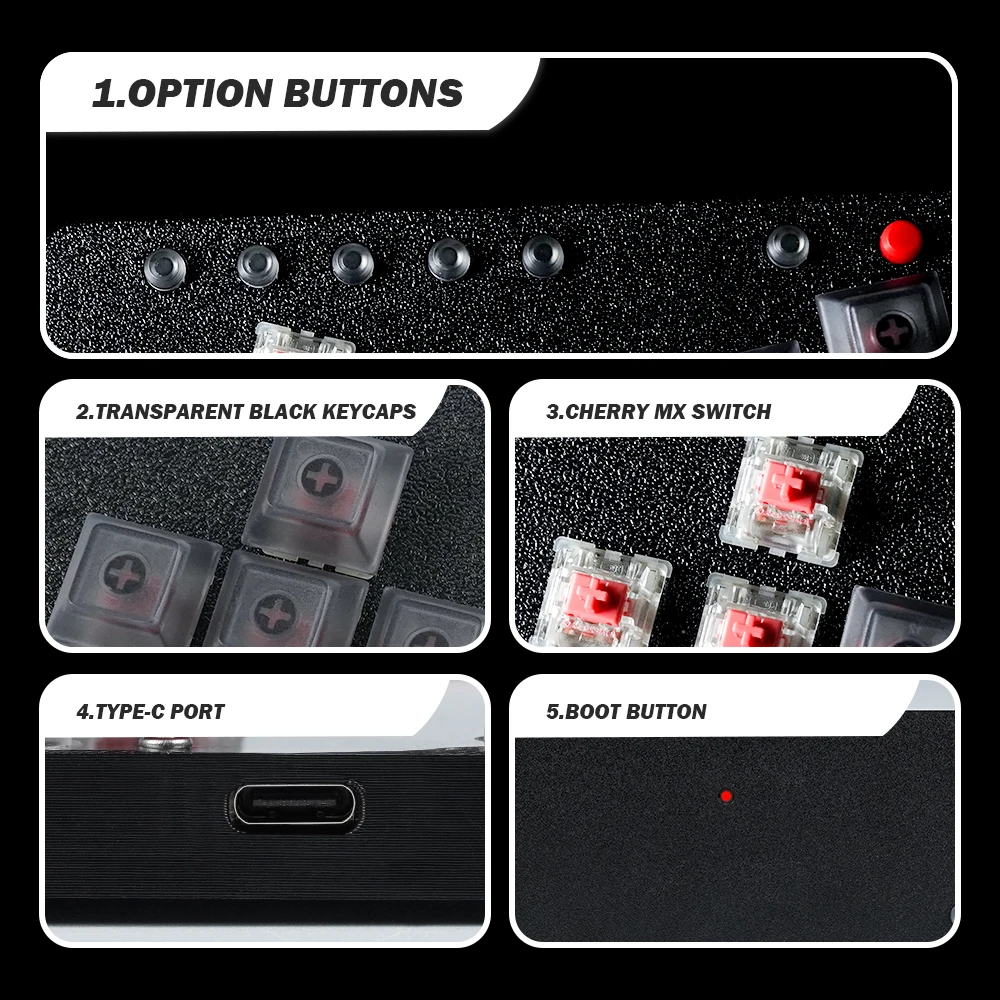 1.OPTION BUTTONS

2.TRANSPARENT BLACK KEYCAPS

3.CHERRY MX SWITCH

4.TYPE-C PORT

5.BOOT BUTTON