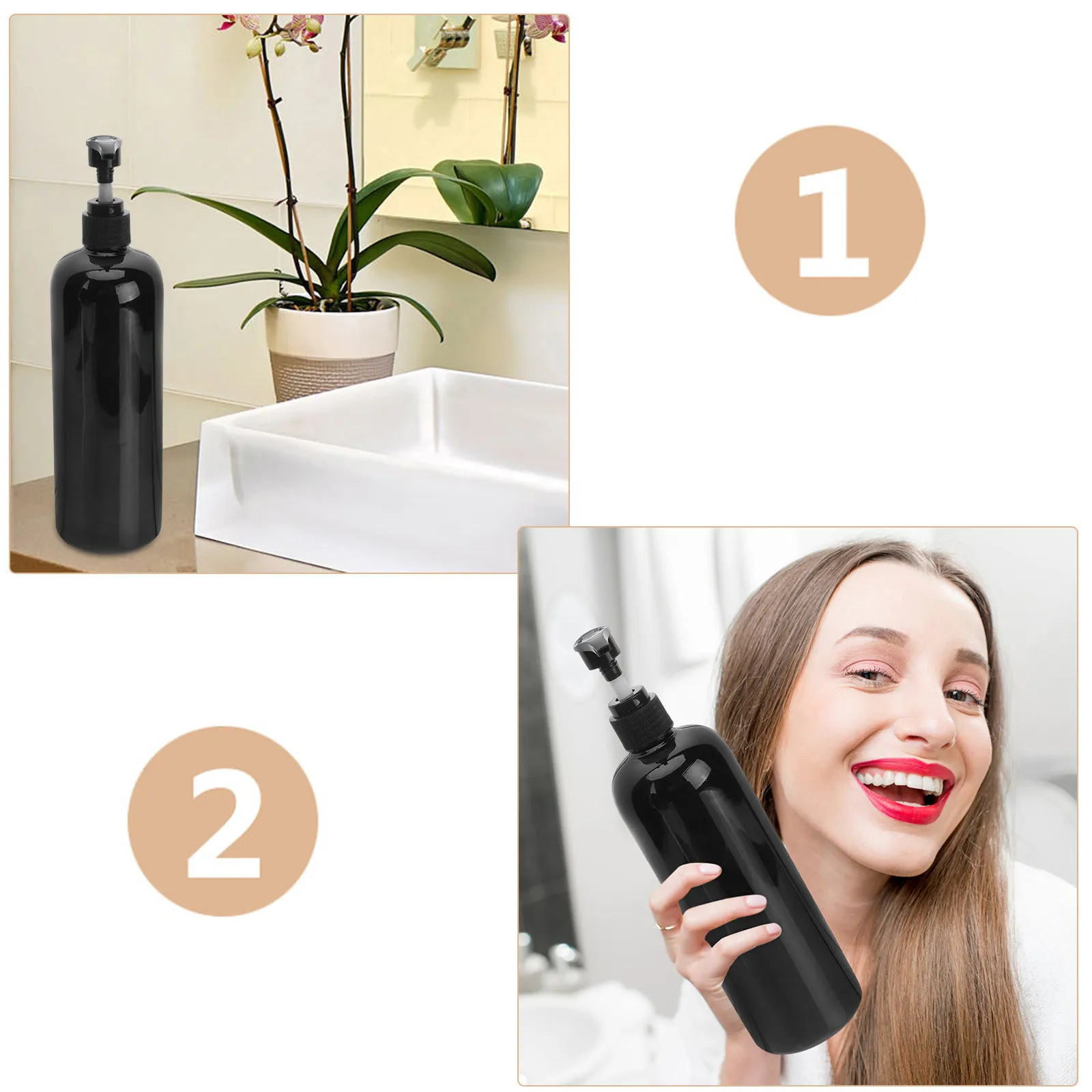 1

2