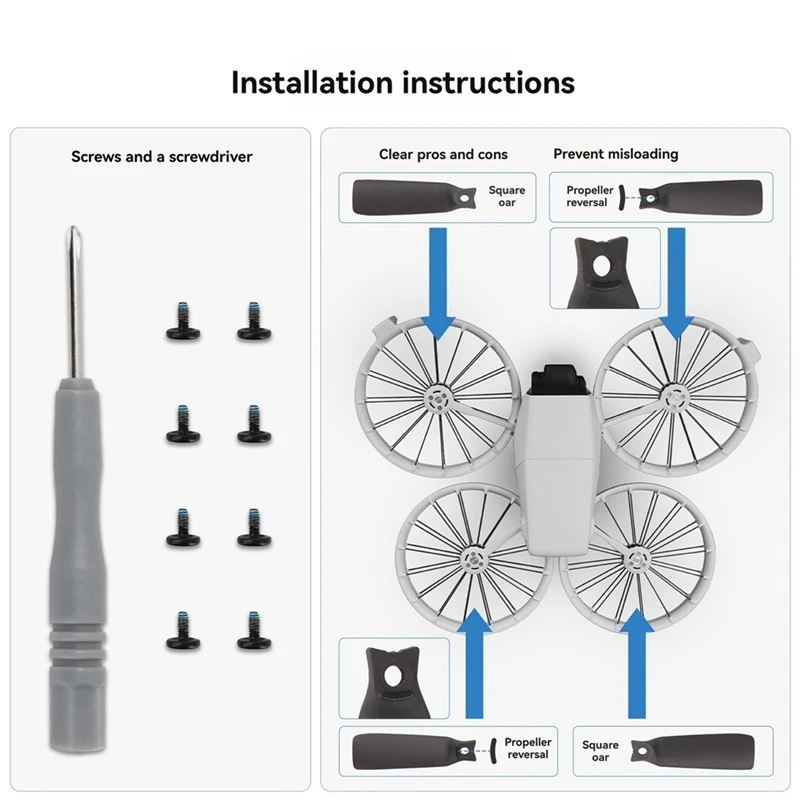 Installation instructions

Screws and a screwdriver

Clear pros and cons

Prevent misloading

Square oar

Propeller reversal

Propeller reversal

Square oar