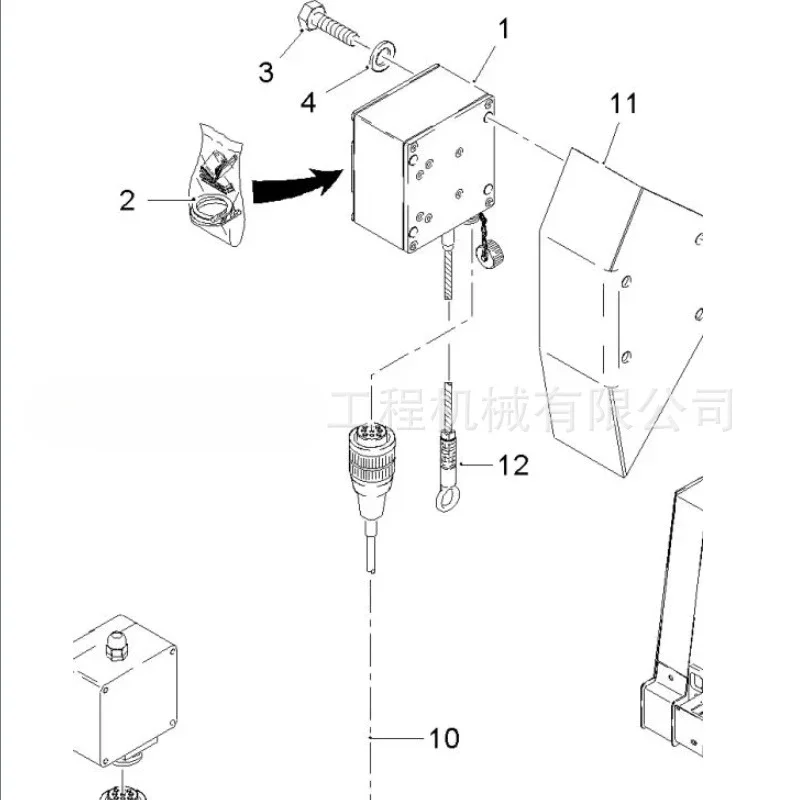 1
3
4
11
2
工程机械有限公司
12
10