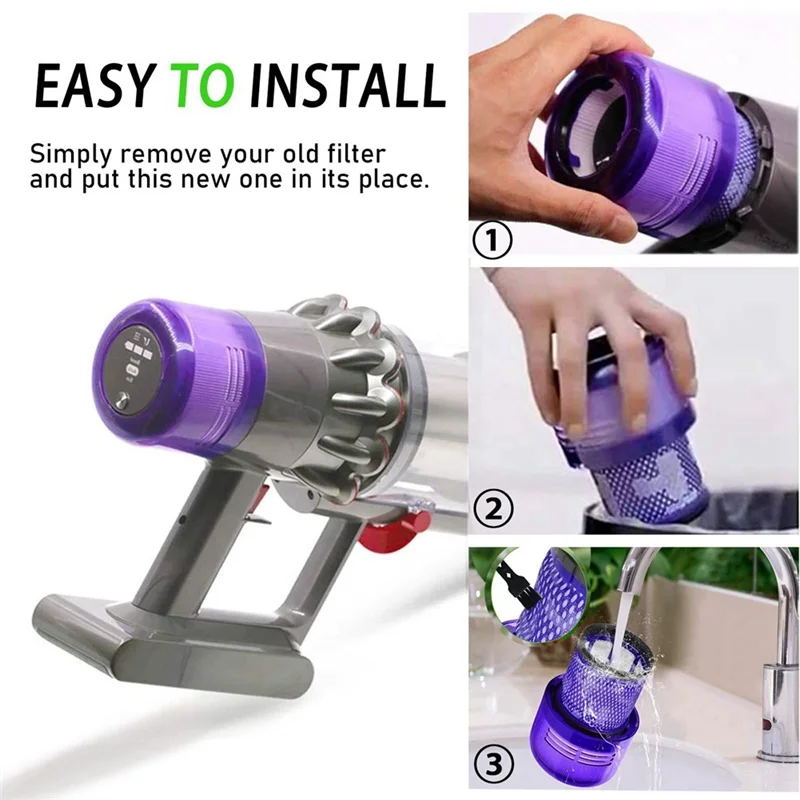 EASY TO INSTALL

Simply remove your old filter and put this new one in its place.

①

②

③